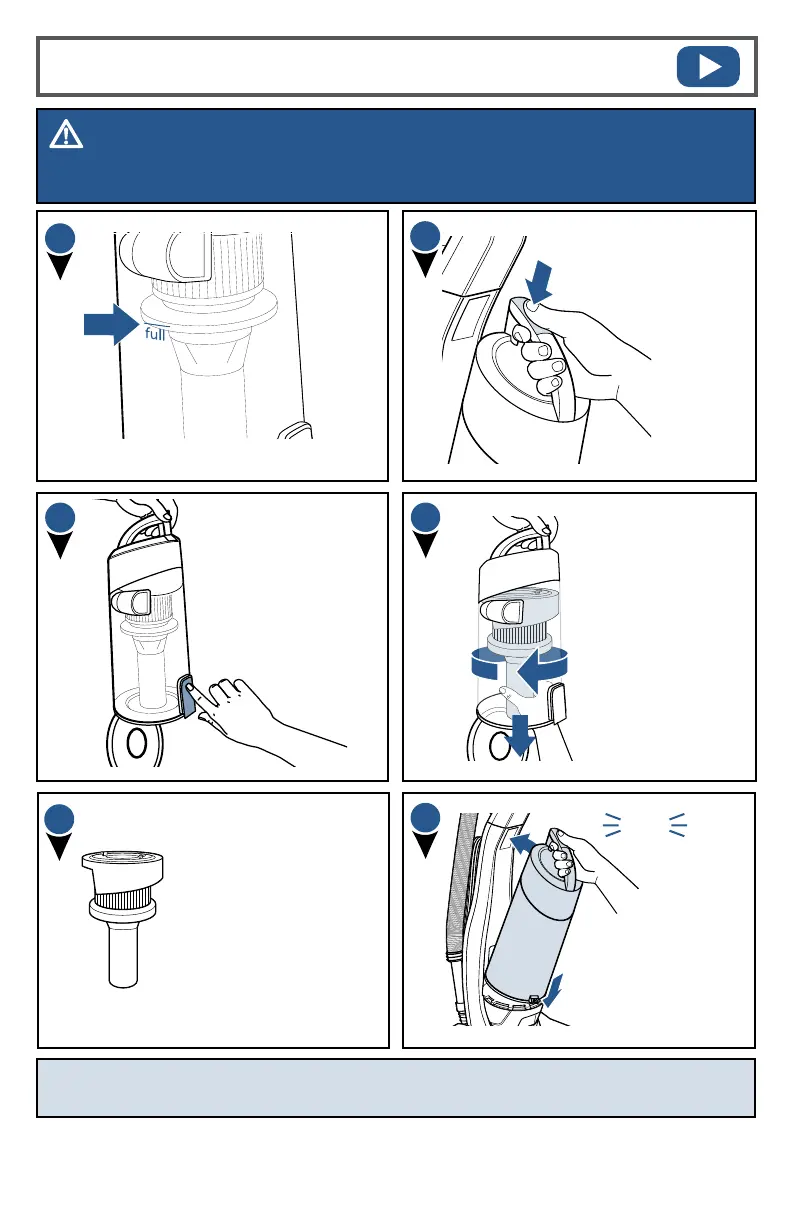 full