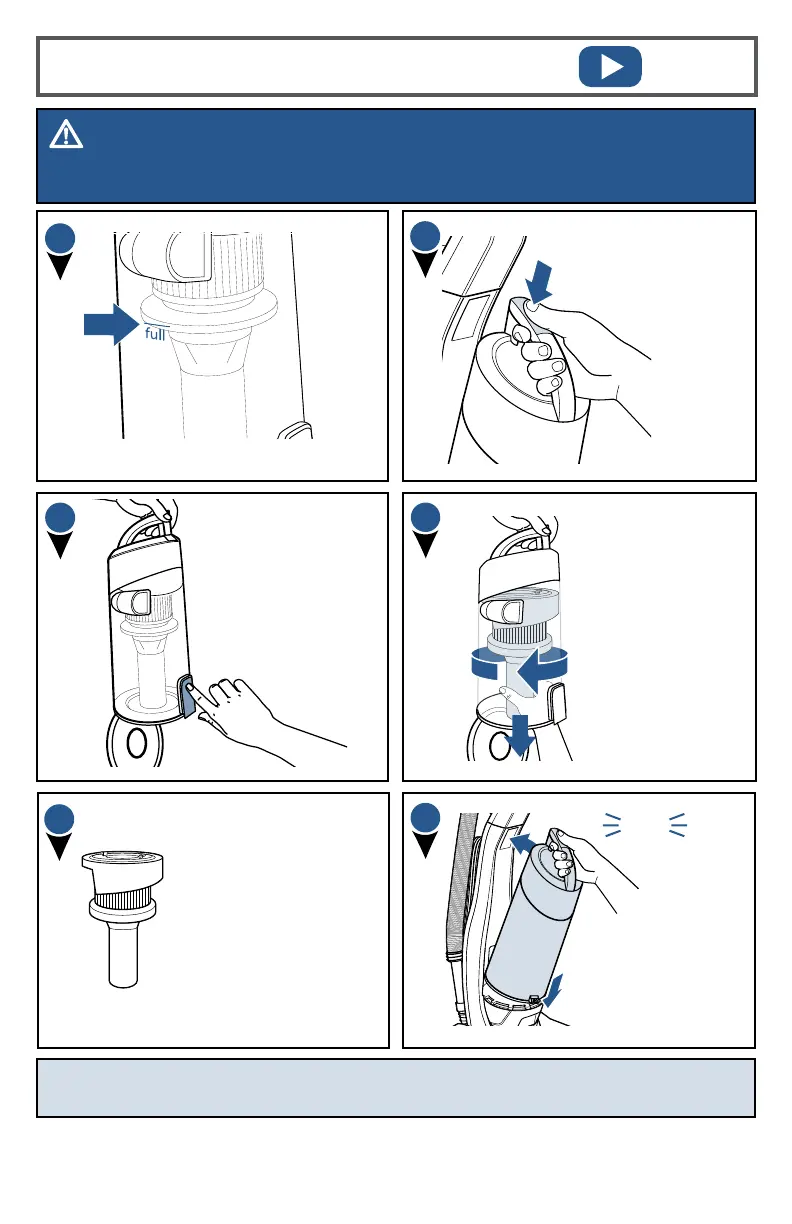 full