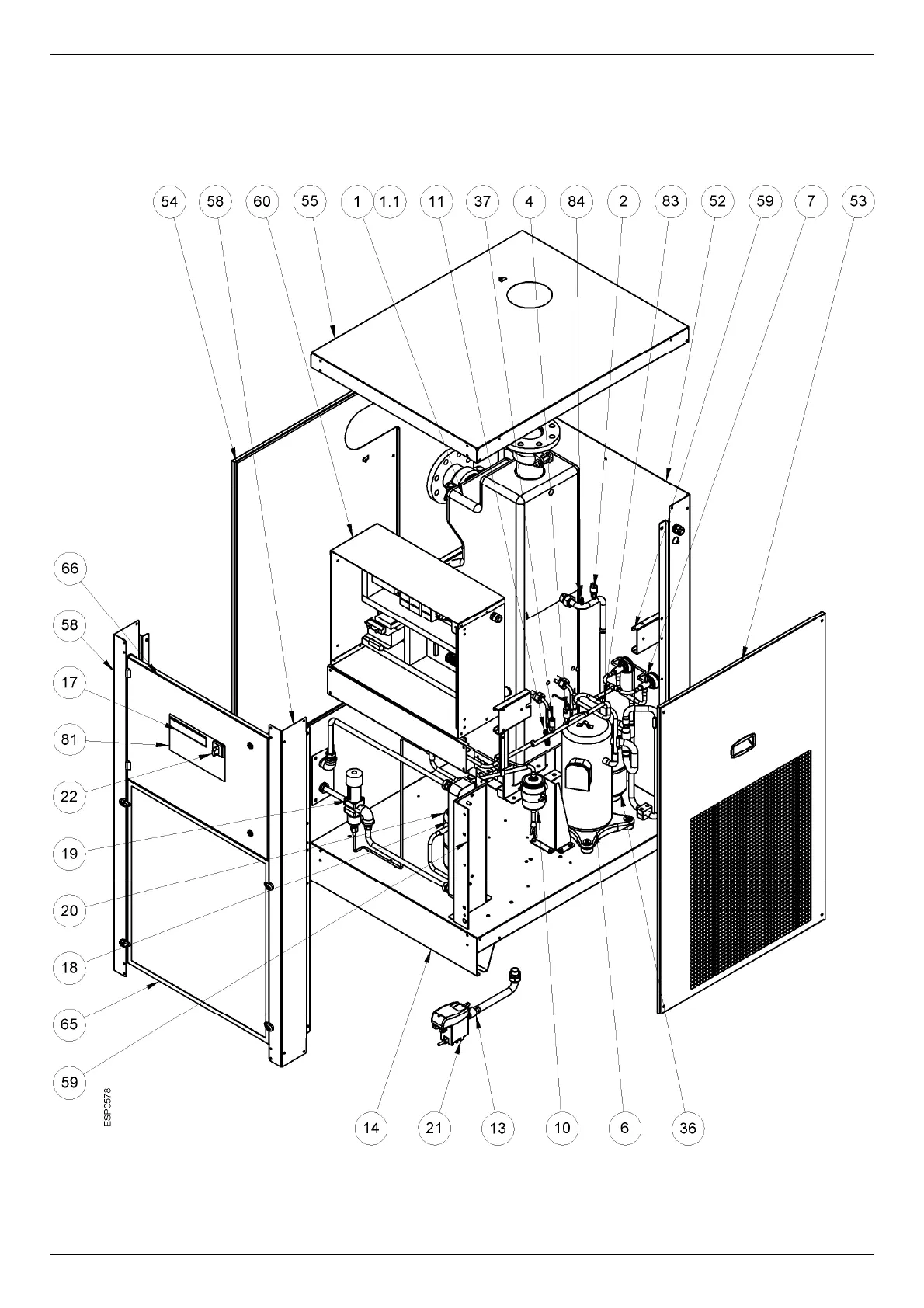 54 58 60 55 1 1.1 11 37 4 84 2 83 52 59 7 53

66

58

17

81

22

19

20

18

65

59

ESP0578

14 21 13 10 6 36