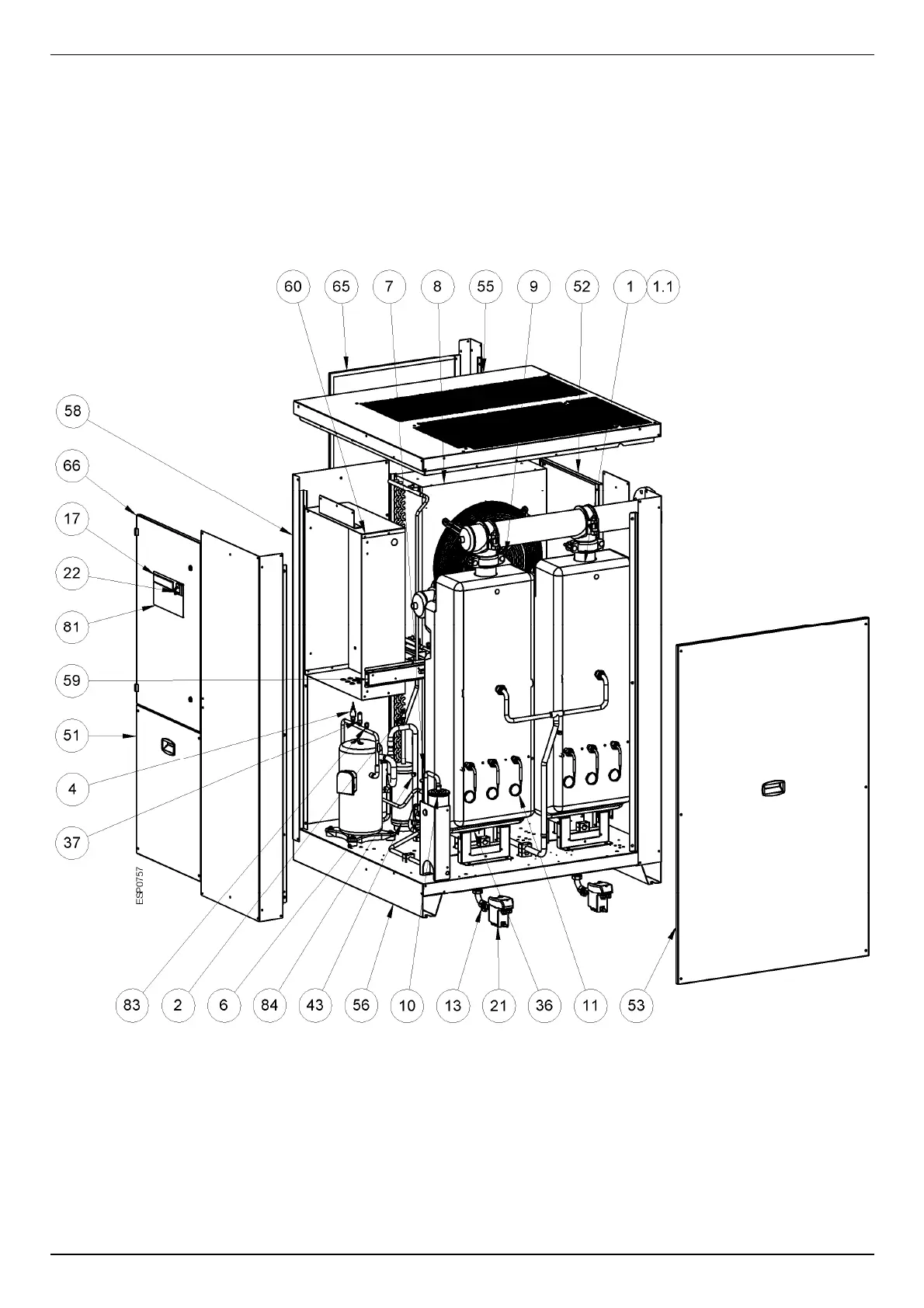 60 65 7 8 55 9 52 1 1.1

58

66

17

22

81

59

51

4

37

ESP0757

83 2 6 84 43 56 10 13 21 36 11 53