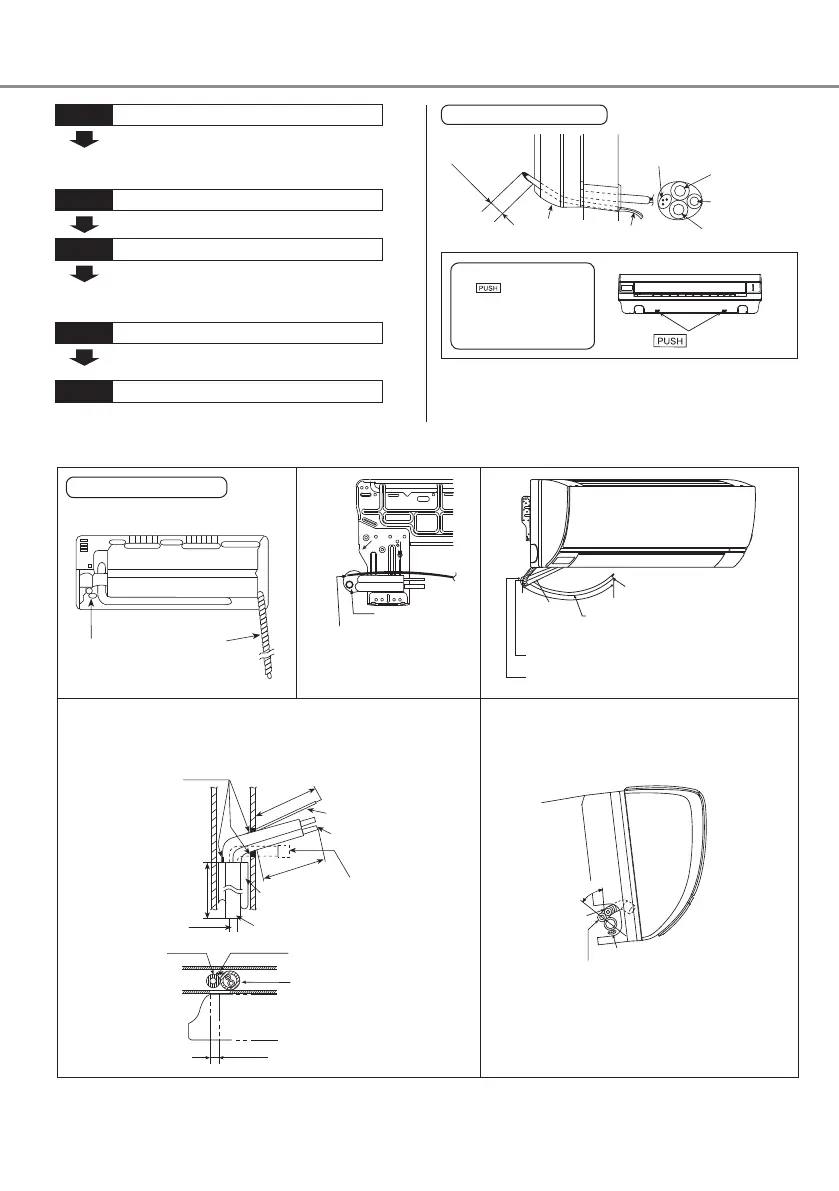 PUSH

PUSH