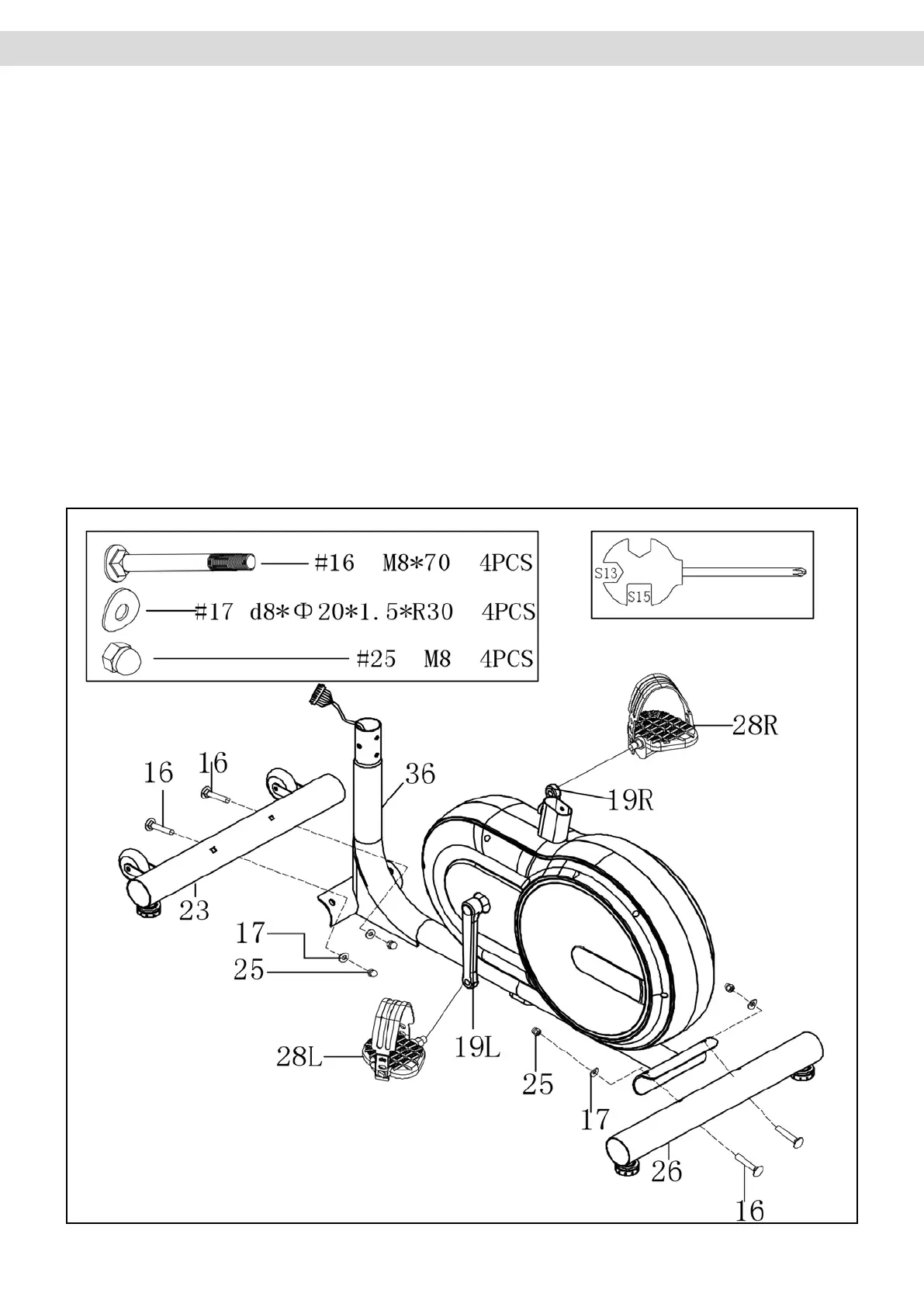 #16 M8*70 4PCS
#17 d8*Φ20*1.5*R30 4PCS
#25 M8 4PCS

S13
S15

28R
16
16
36
19R
23
17
25
28L
19L
25
17
26
16