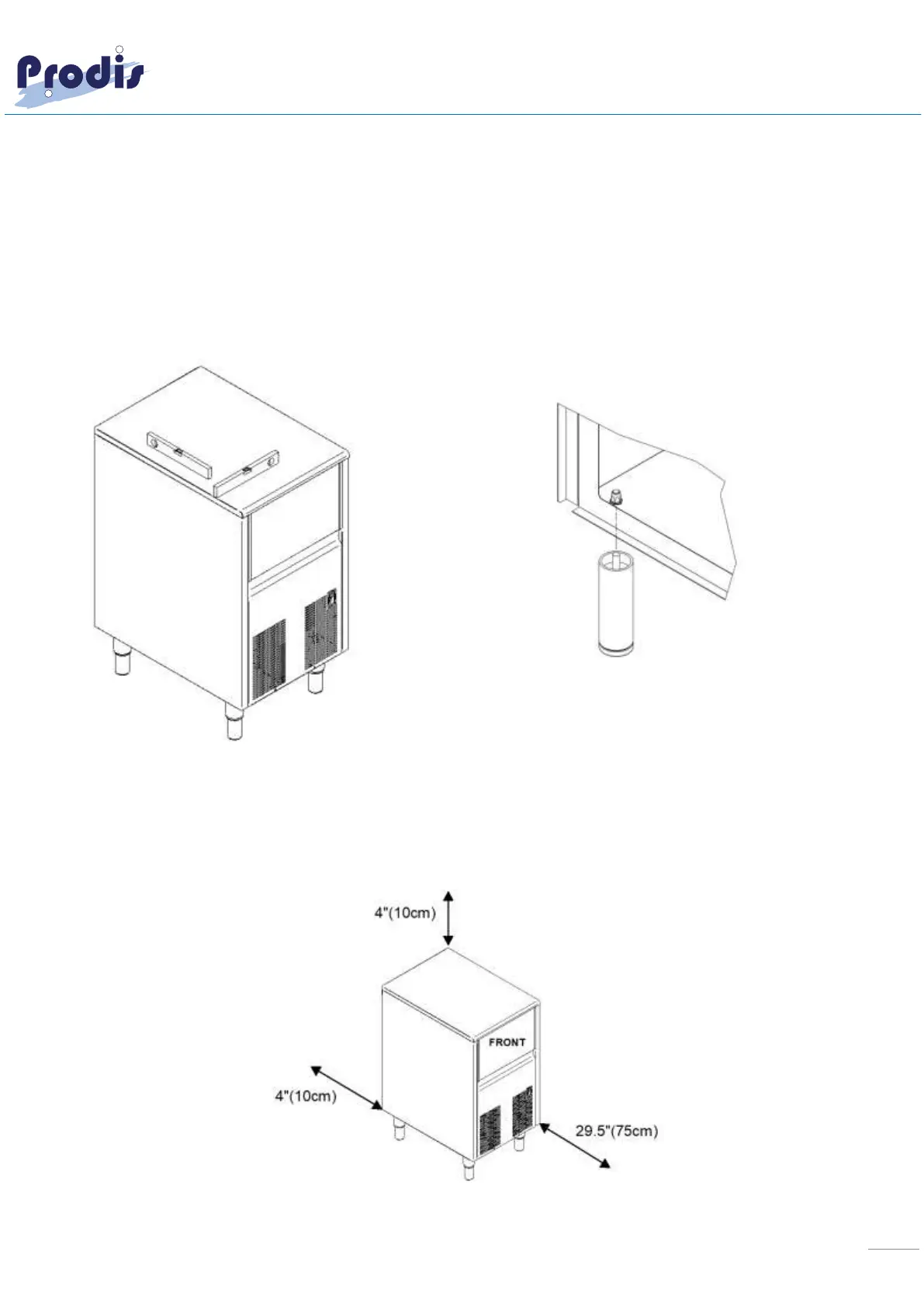 Prodis

4"(10cm)

FRONT

4"(10cm)

29.5"(75cm)