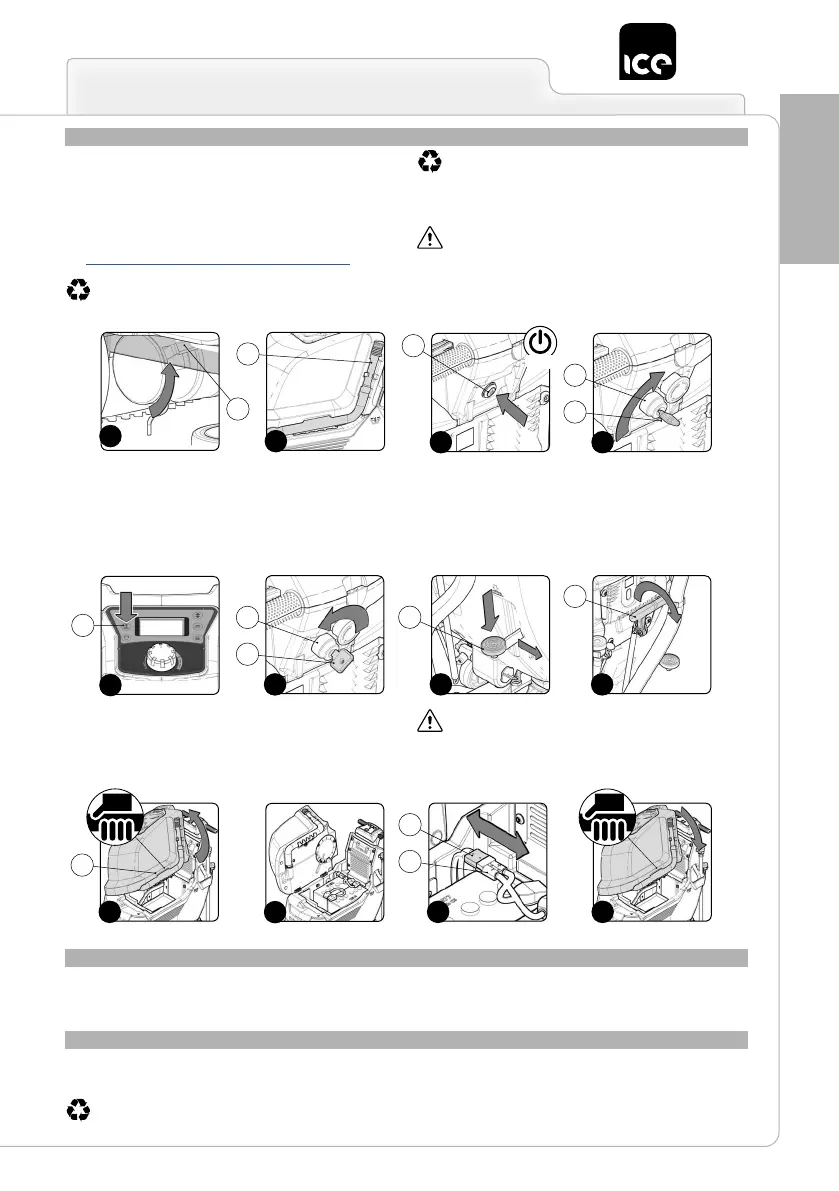 ICE