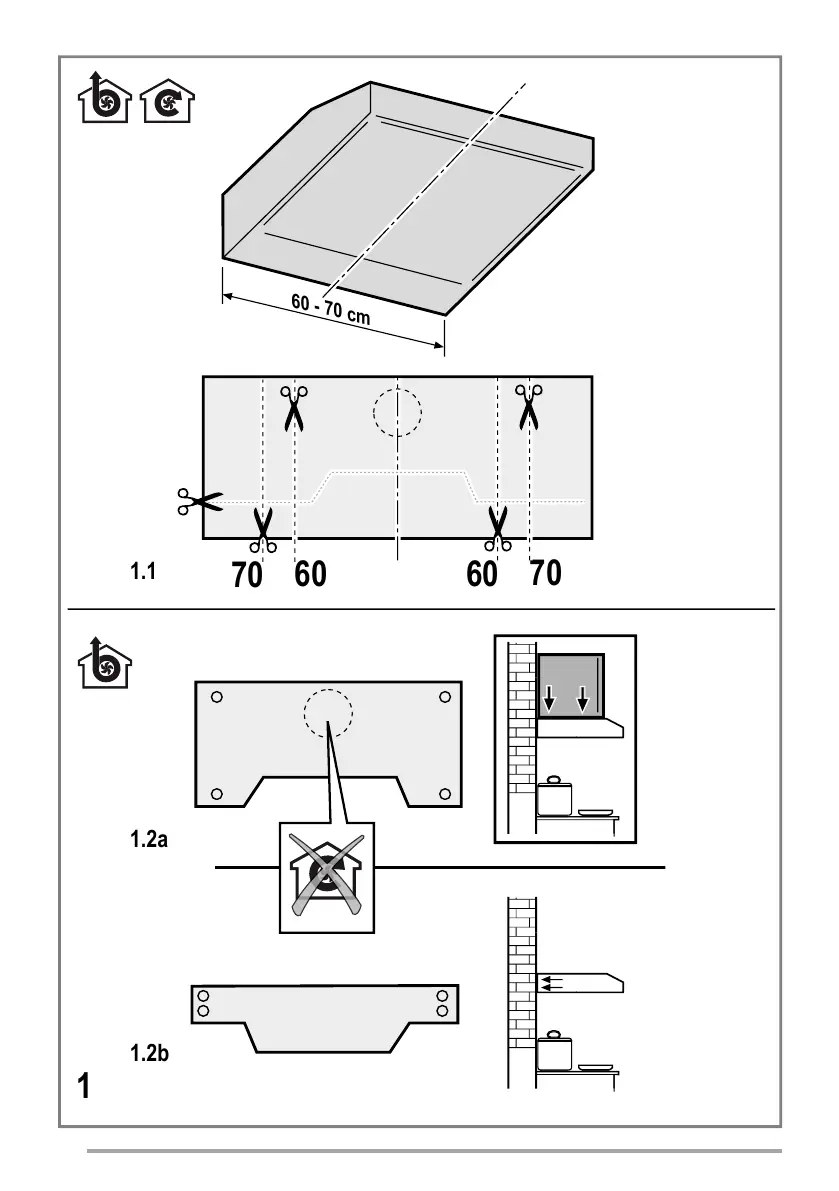 60 - 70 cm

1.1 70 60 60 70

1.2a

1.2b

1