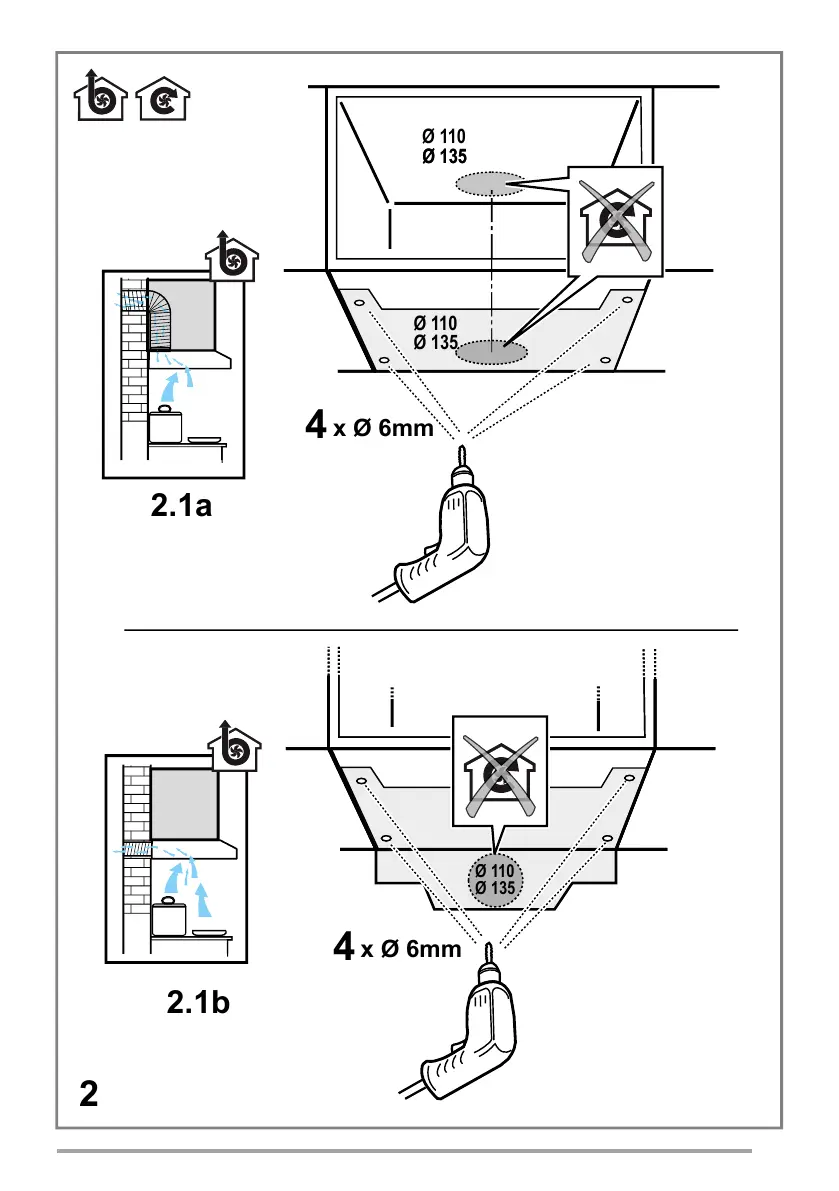 Ø 110
Ø 135

Ø 110
Ø 135

4 x Ø 6mm

2.1a

Ø 110
Ø 135

4 x Ø 6mm

2.1b

2