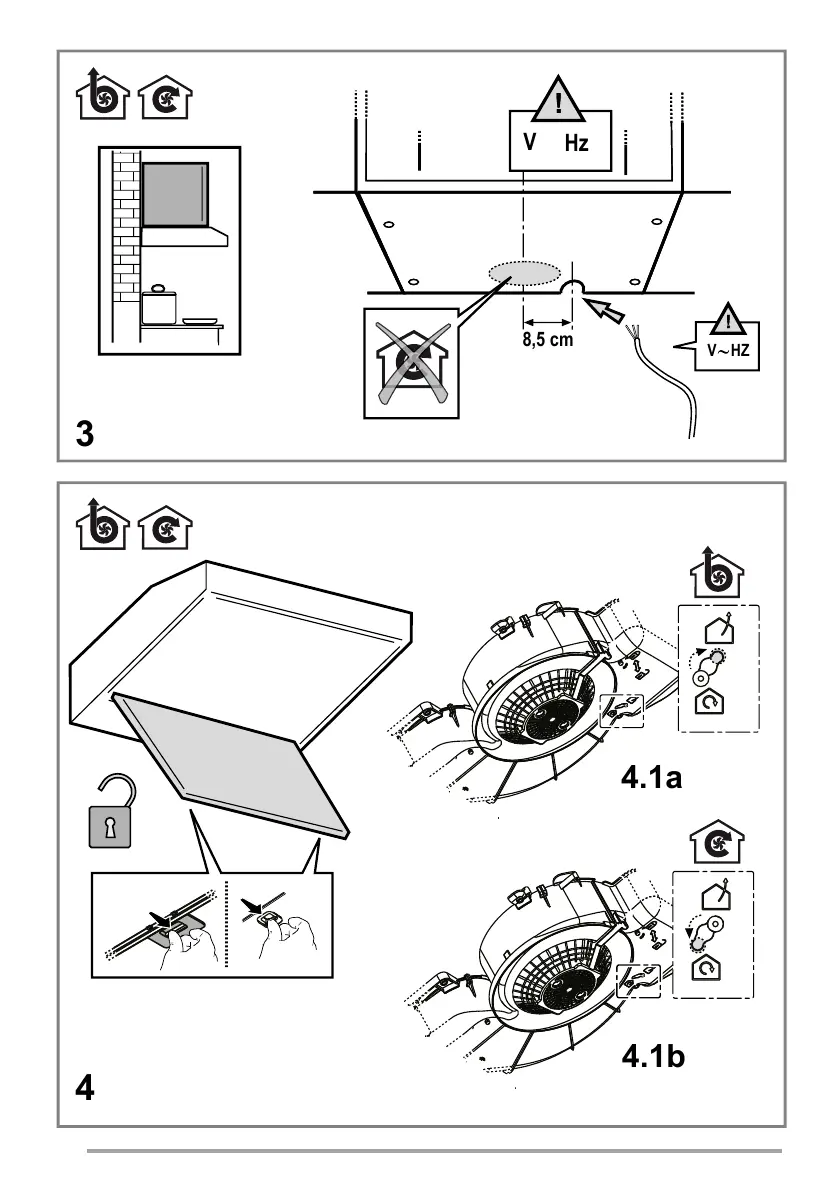 V Hz

8,5 cm

V~HZ

3

4.1a

4.1b

4