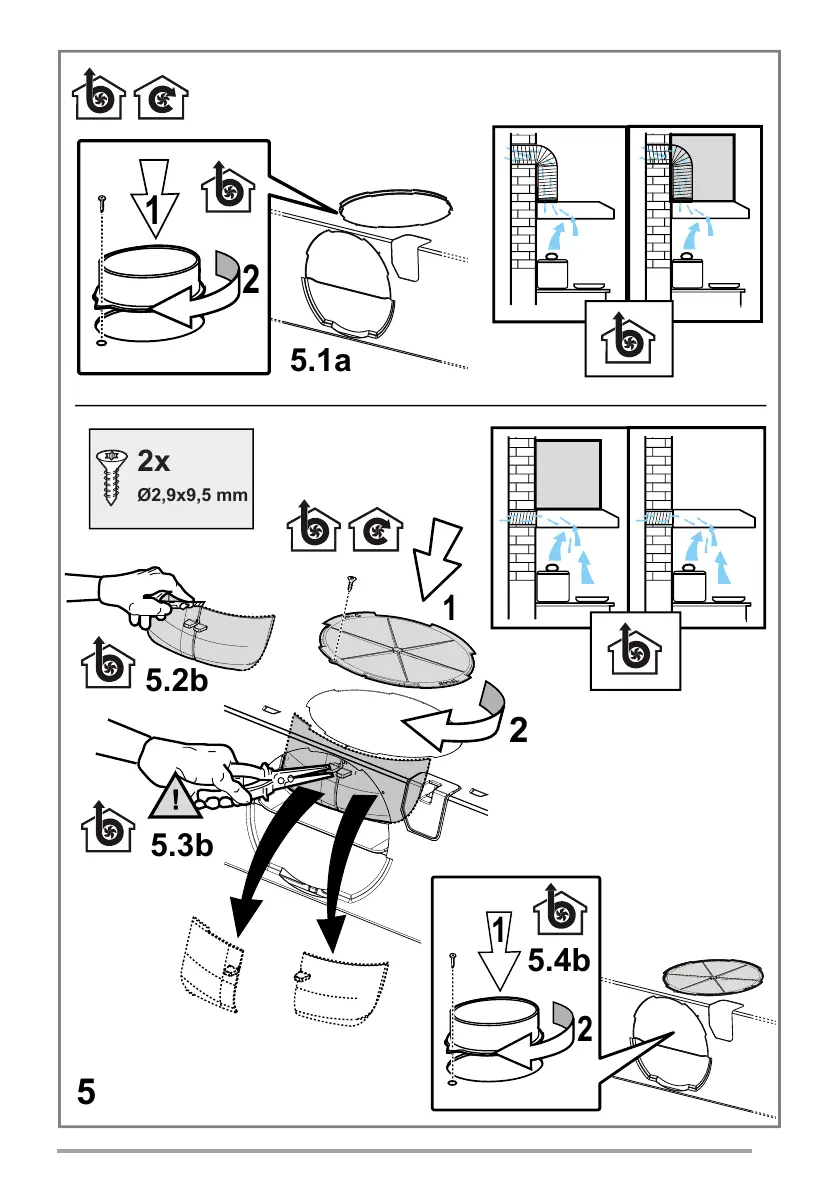 1
2
5.1a

2x
Ø2,9x9,5 mm

1
5.2b
2
!
5.3b

1
5.4b
2

5