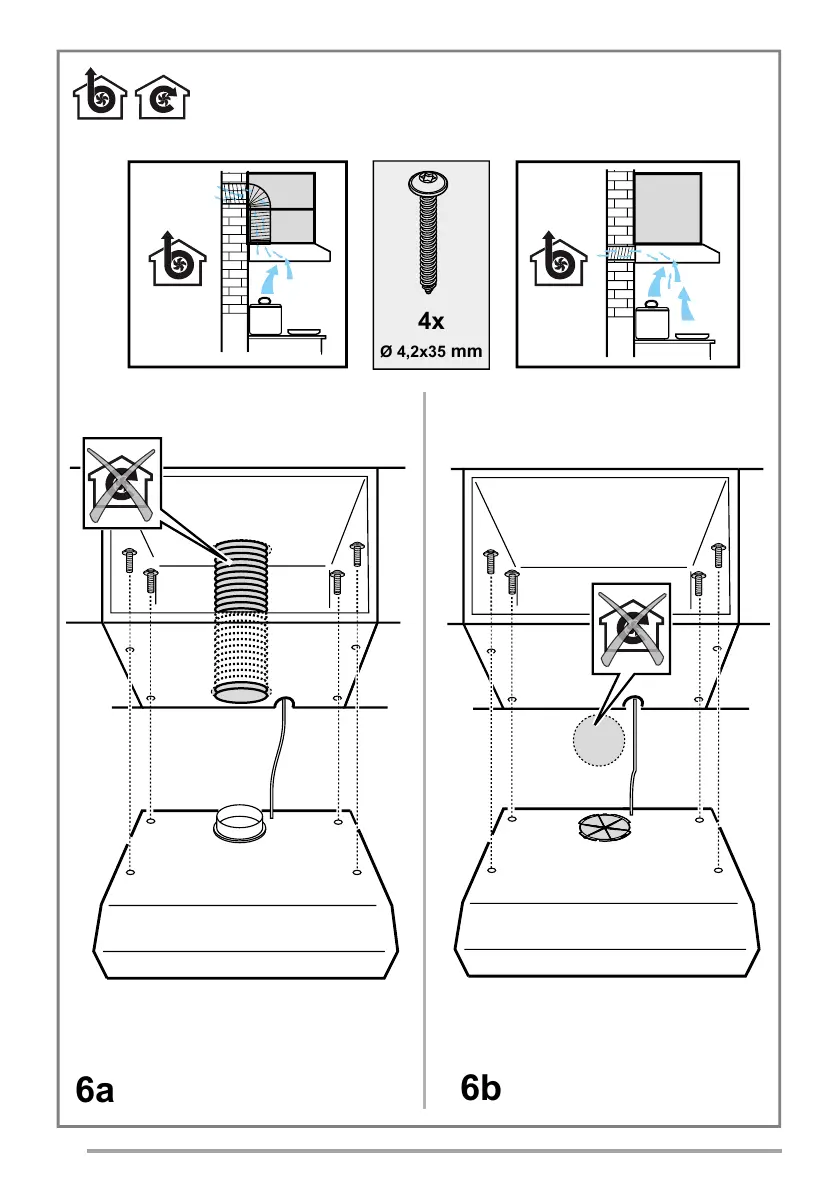 4x
Ø 4,2x35 mm

6a

6b