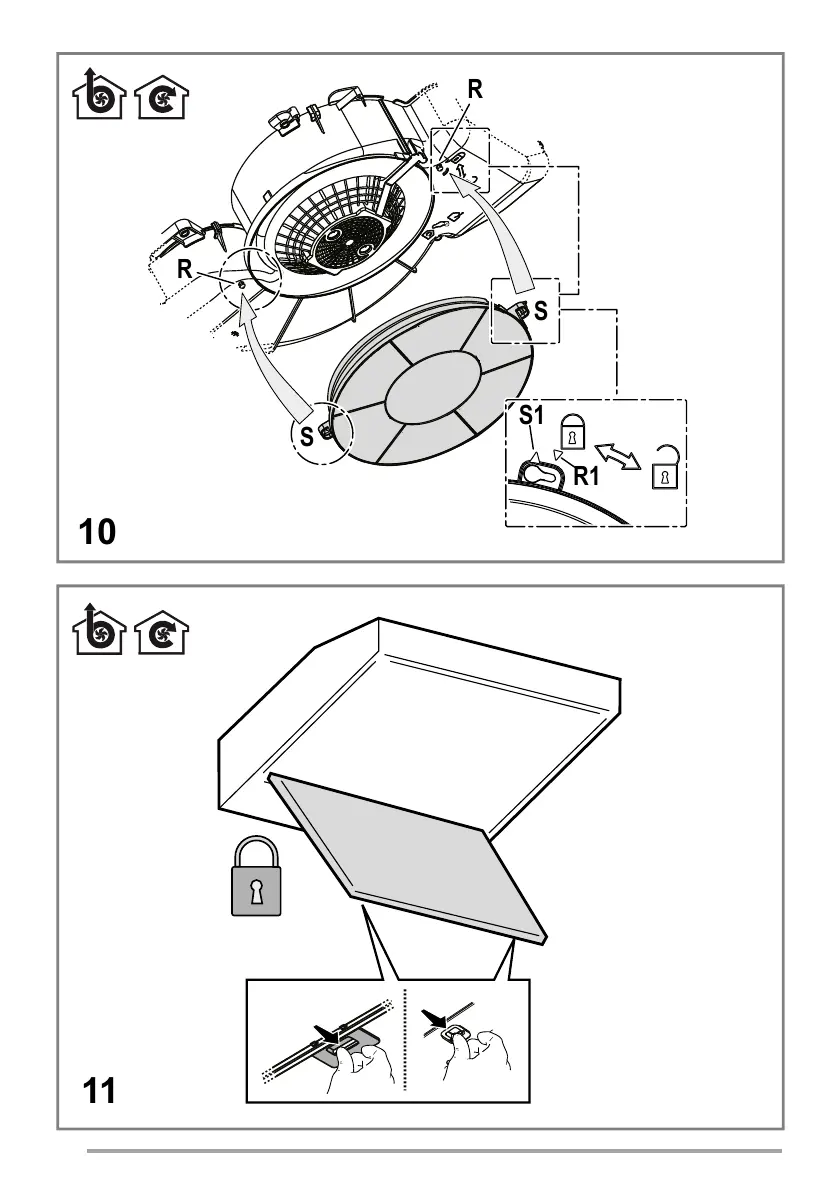 R
R
S
S
S1
R1
10
11