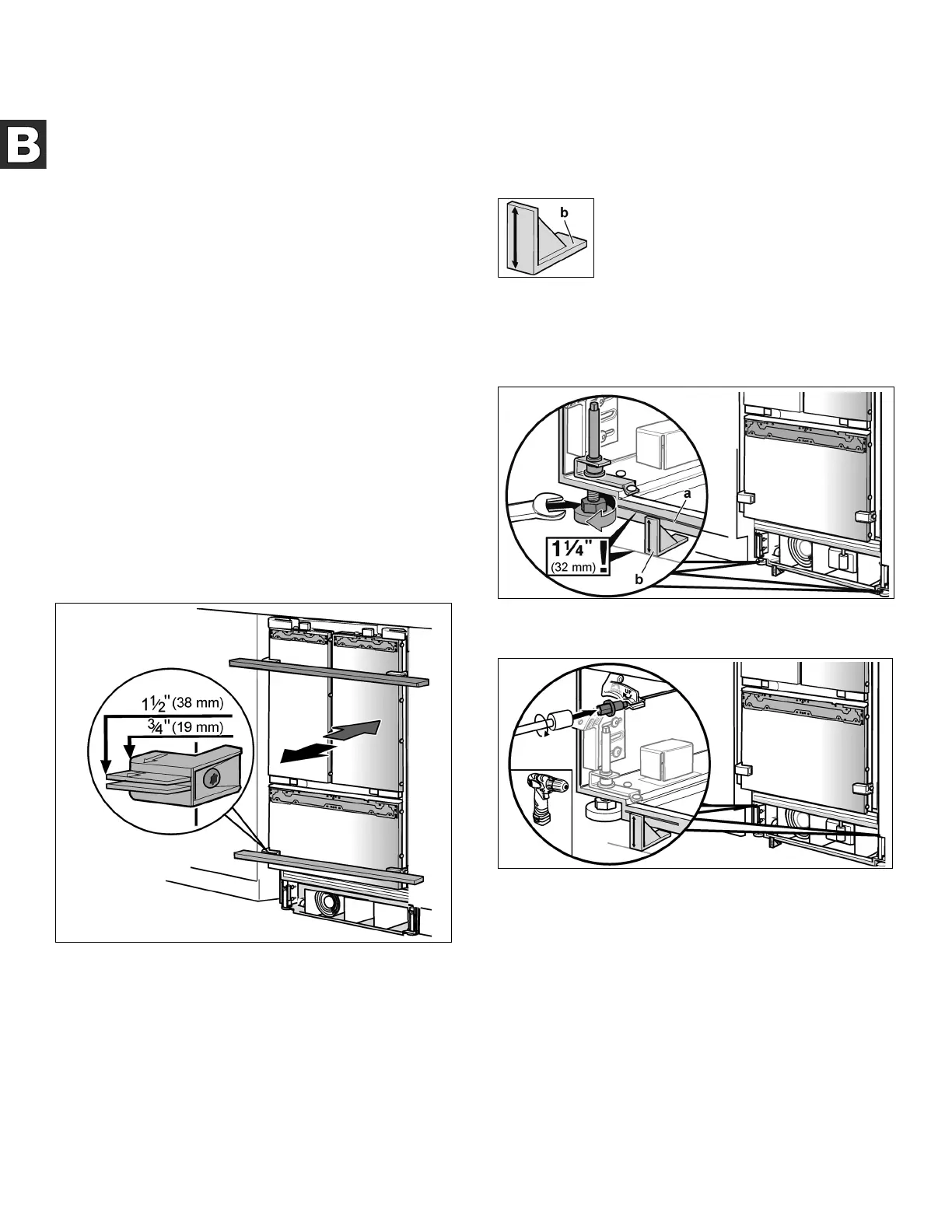 B

b

a

$1\frac{1}{4}$" (32 mm) !

b

$1\frac{1}{2}$" (38 mm)

$\frac{3}{4}$" (19 mm)