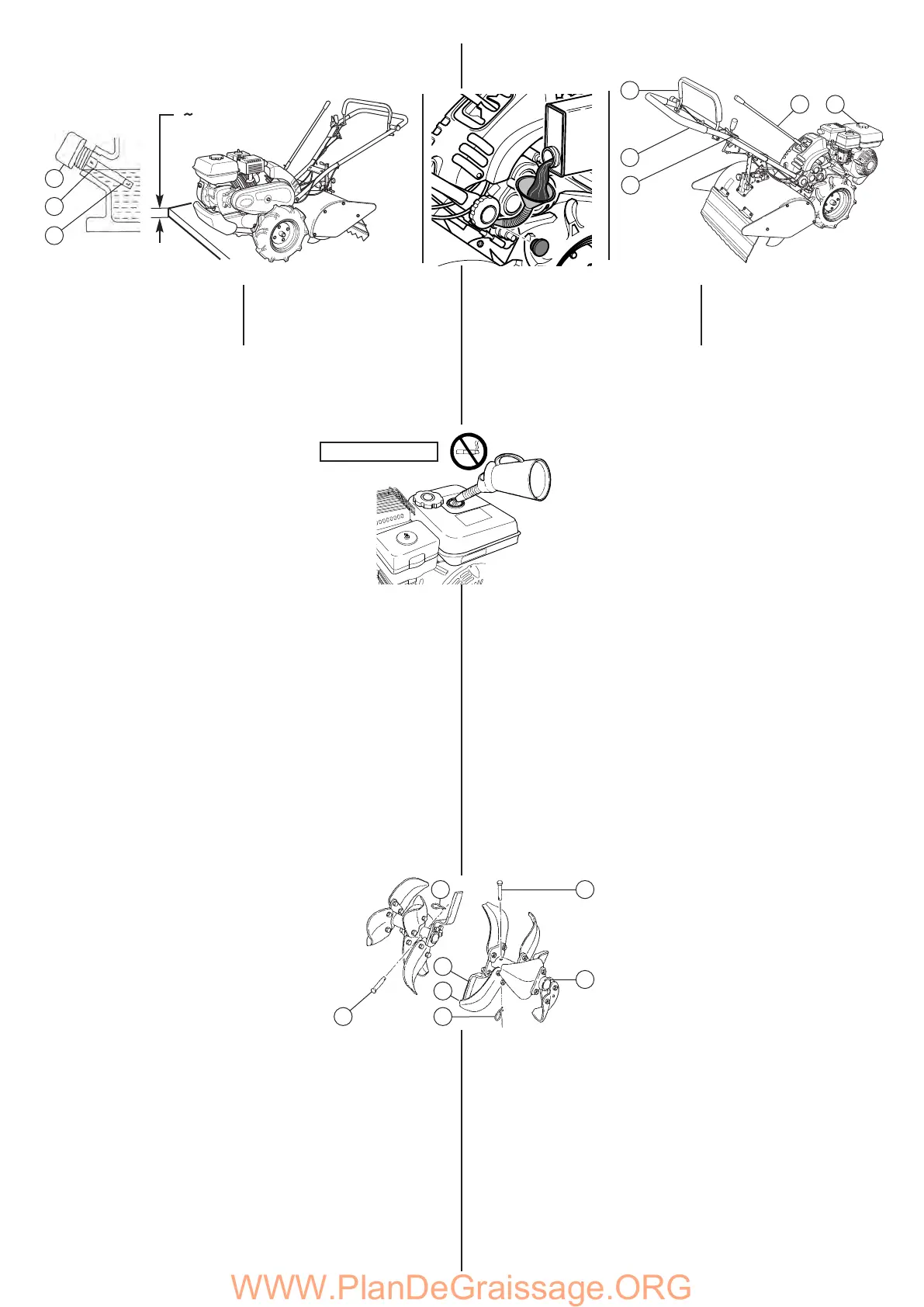 ~

WWW.PlanDeGraissage.ORG