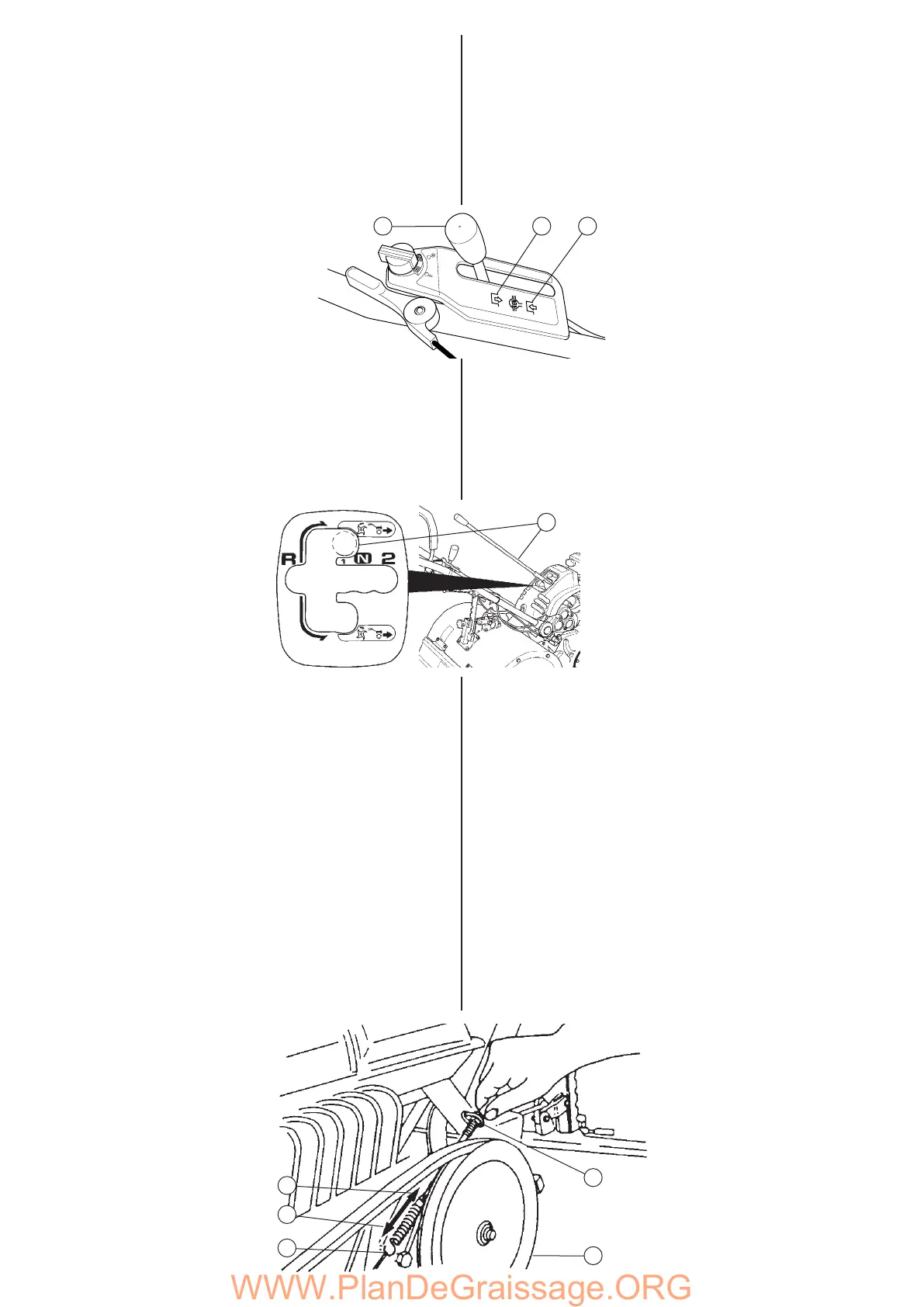 R
1 N 2
WWW.PlanDeGraissage.ORG