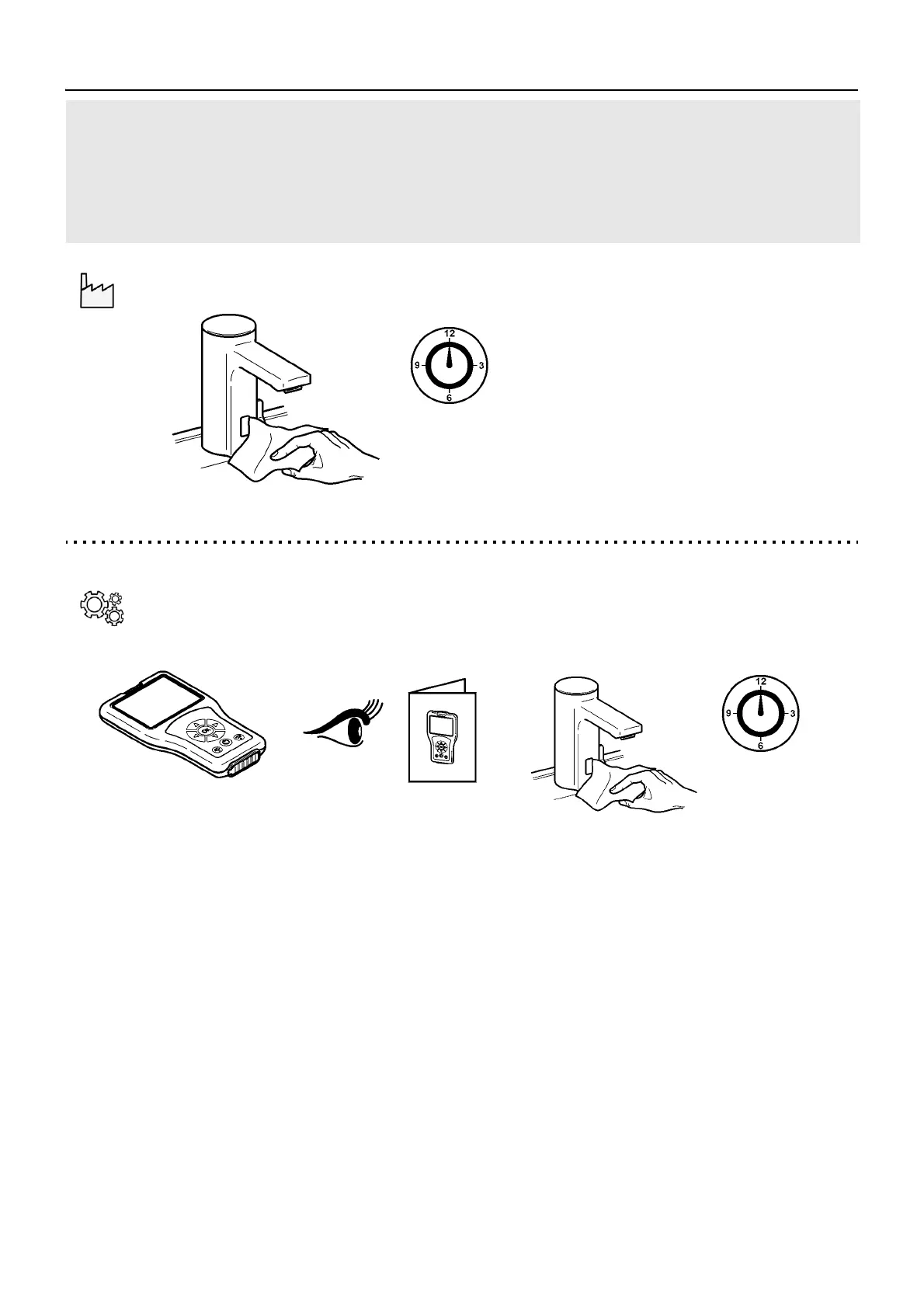 12
9
3
6

12
9
3
6