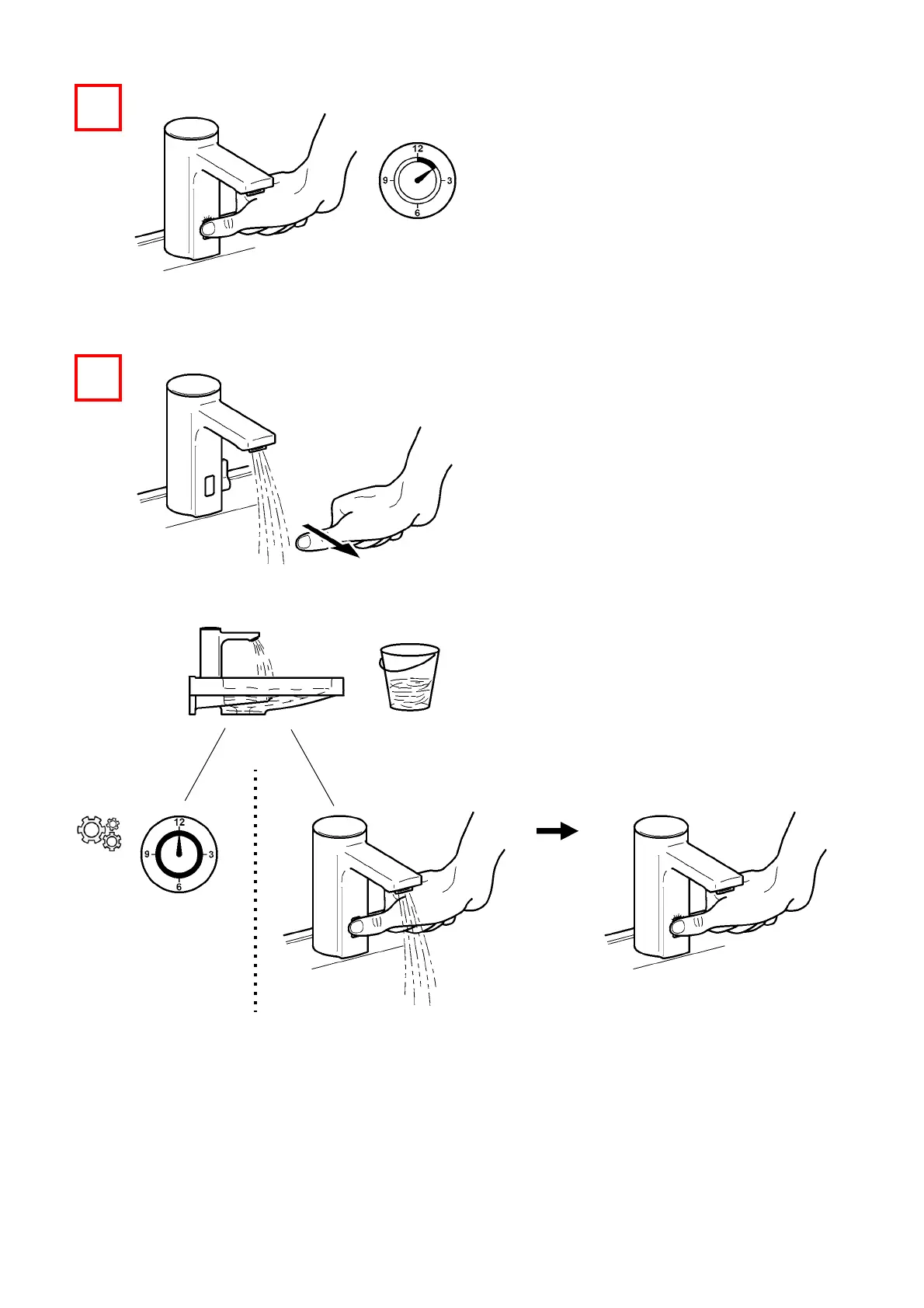 12
9
3
6

12
9
3
6