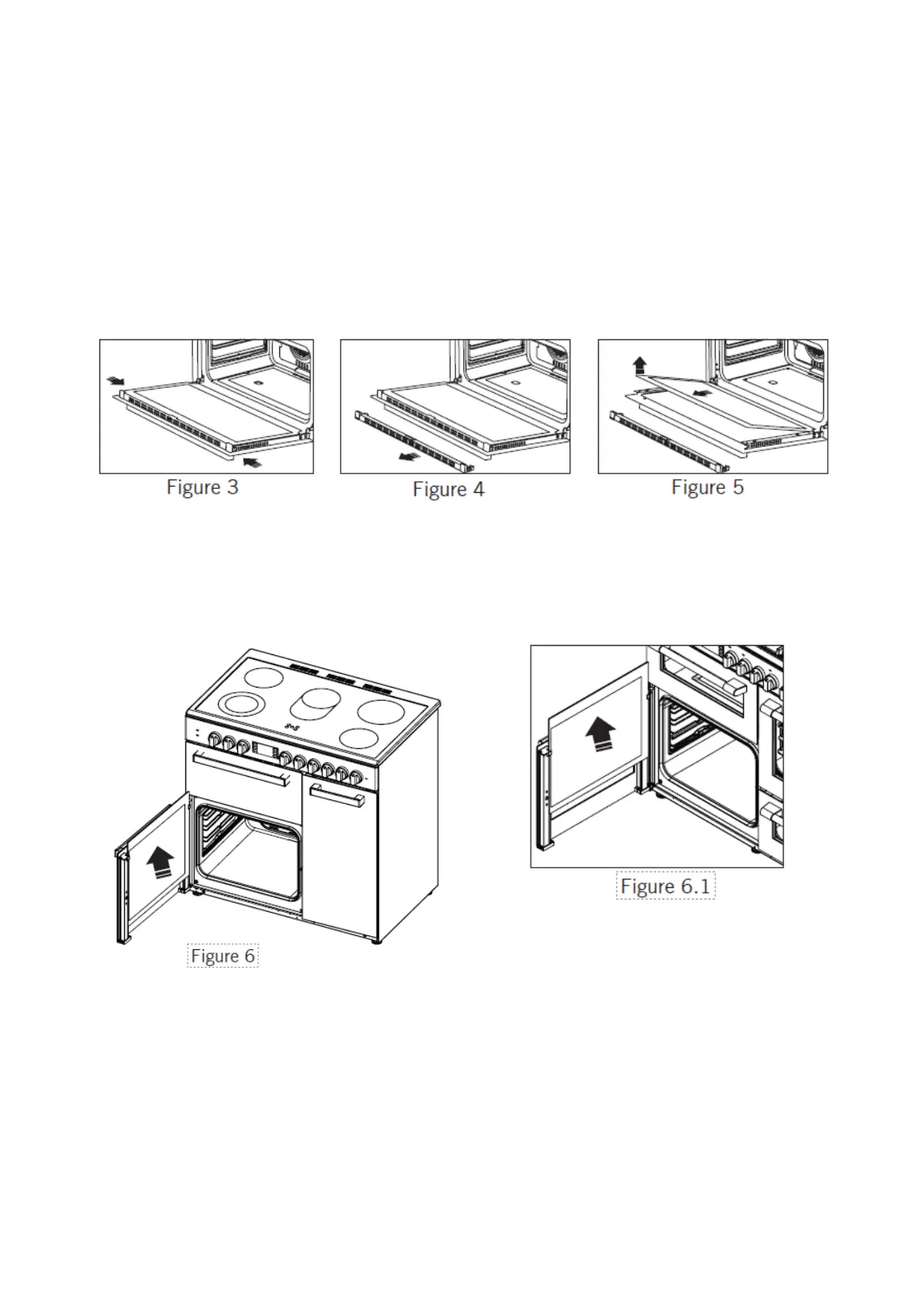 Figure 3

Figure 4

Figure 5

Figure 6

Figure 6.1