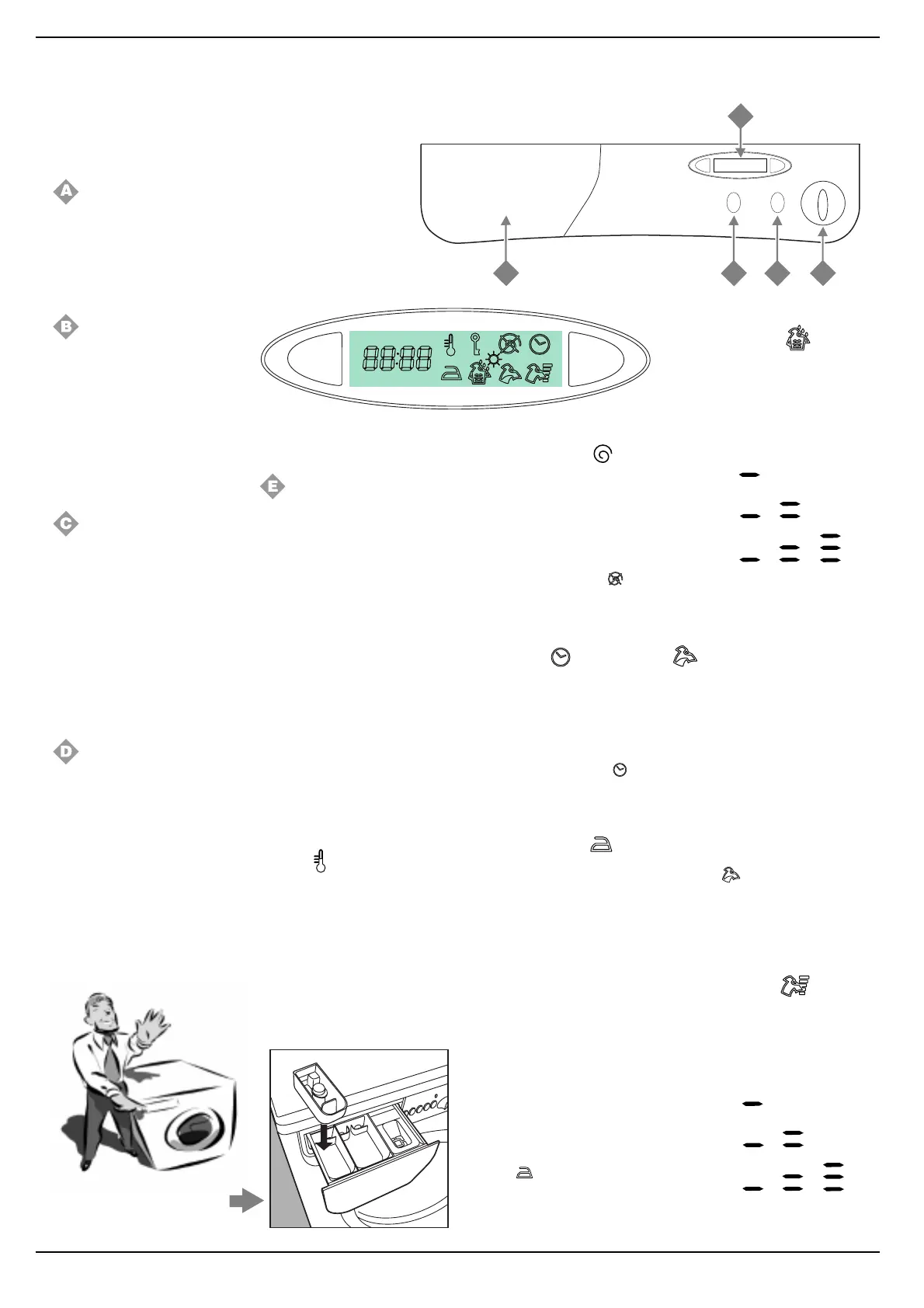 A

B

88:88

E

C

D