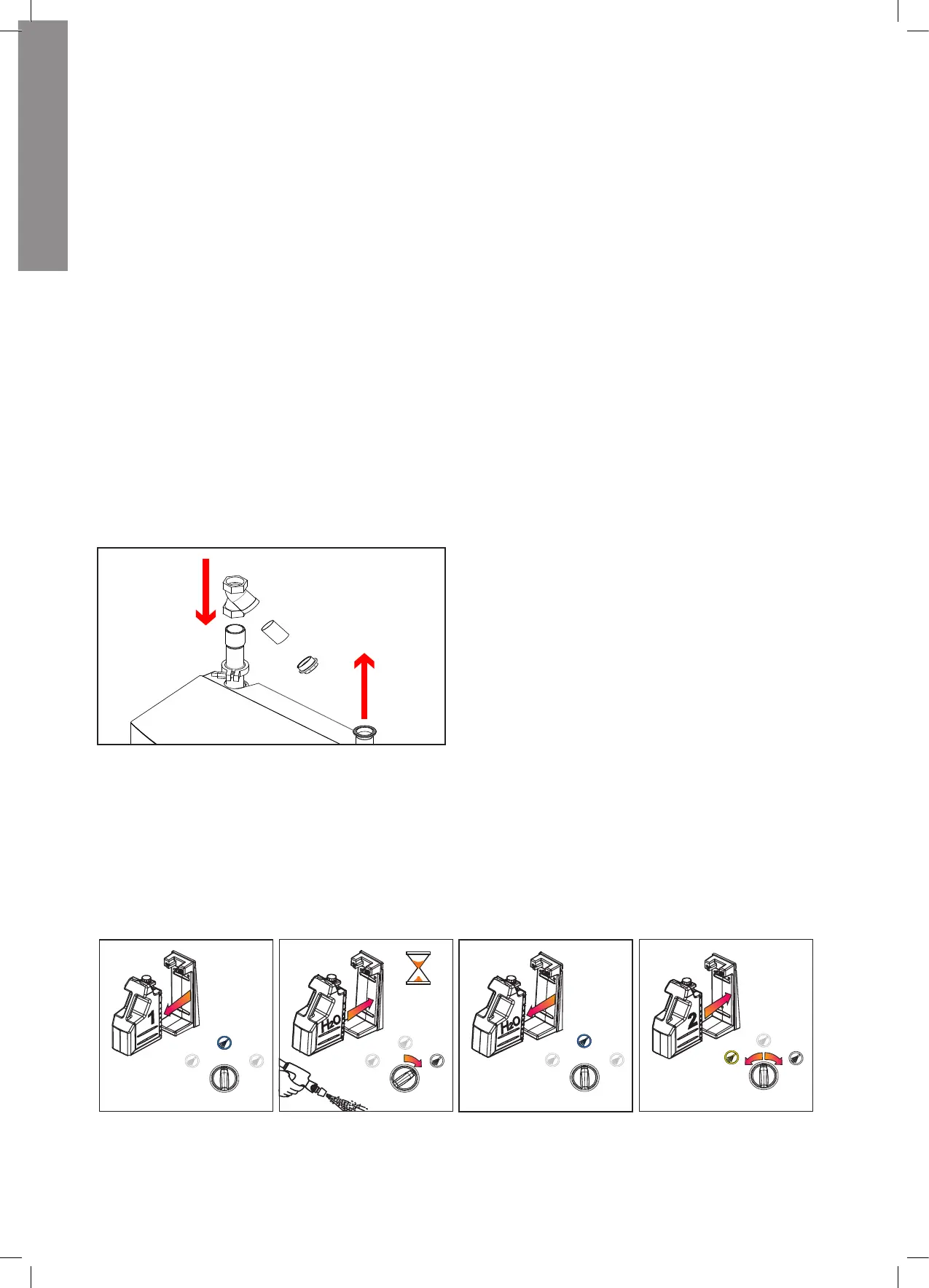 1

$H_2O$

$H_2O$

2