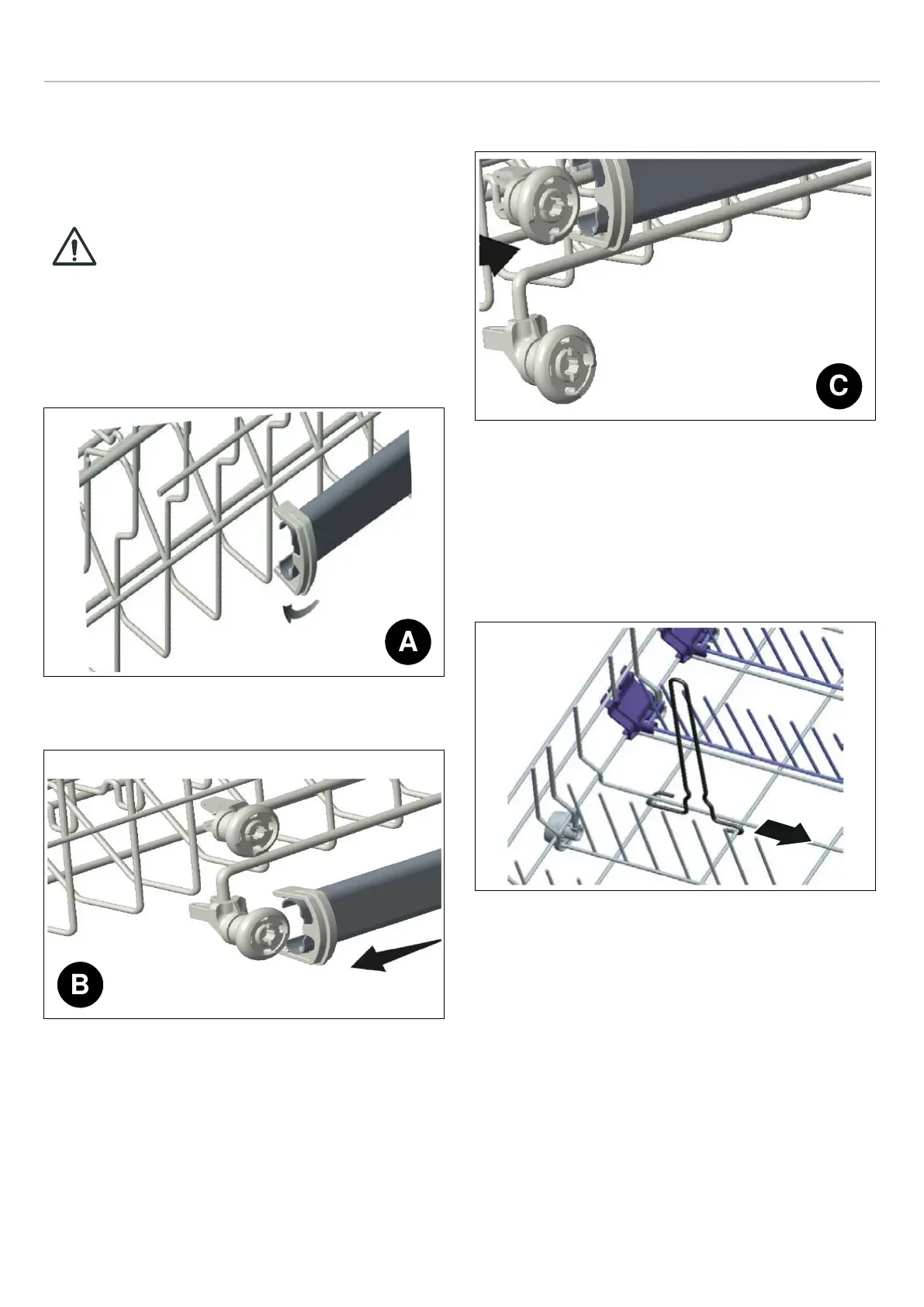 A

B

C