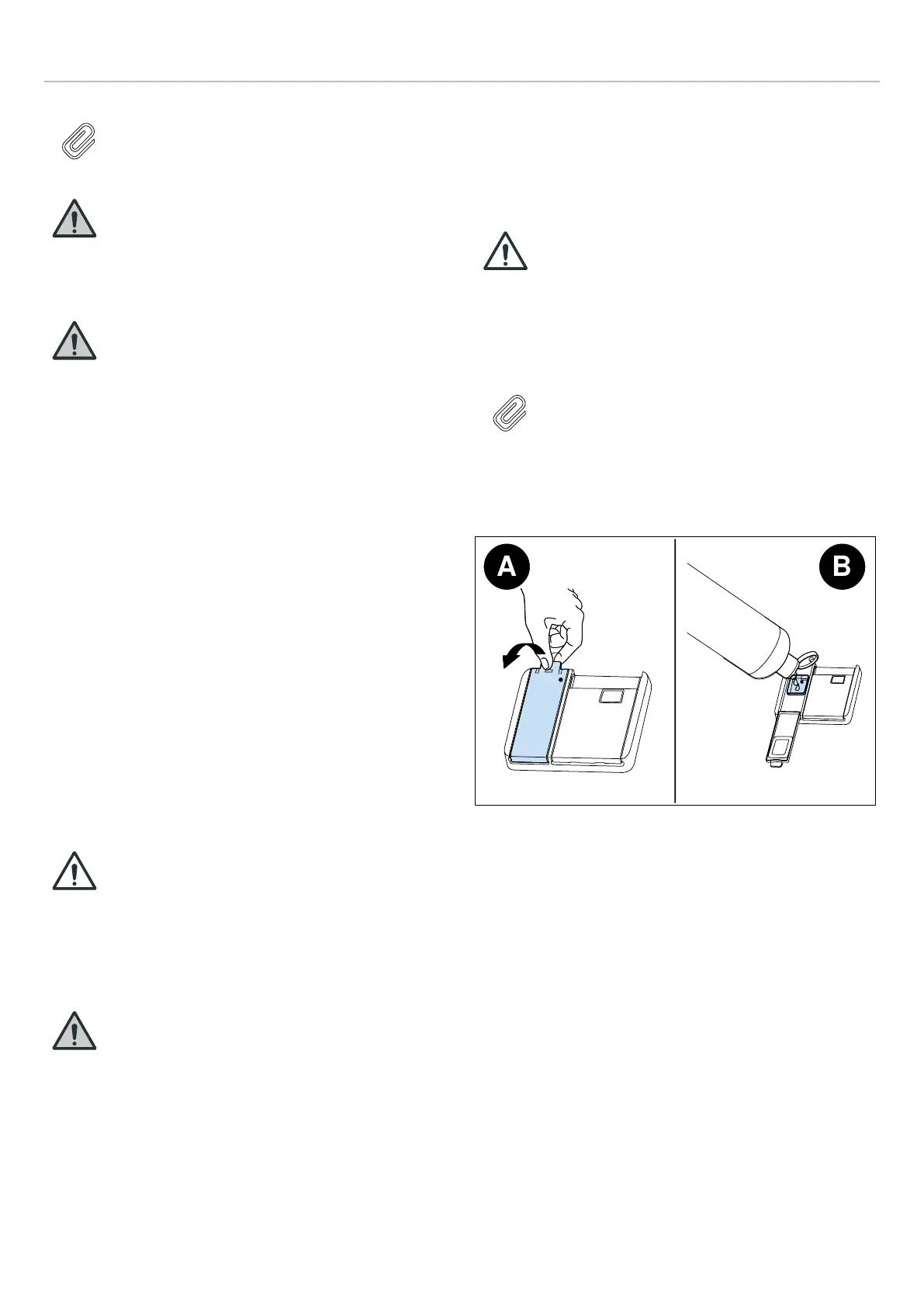 A

B