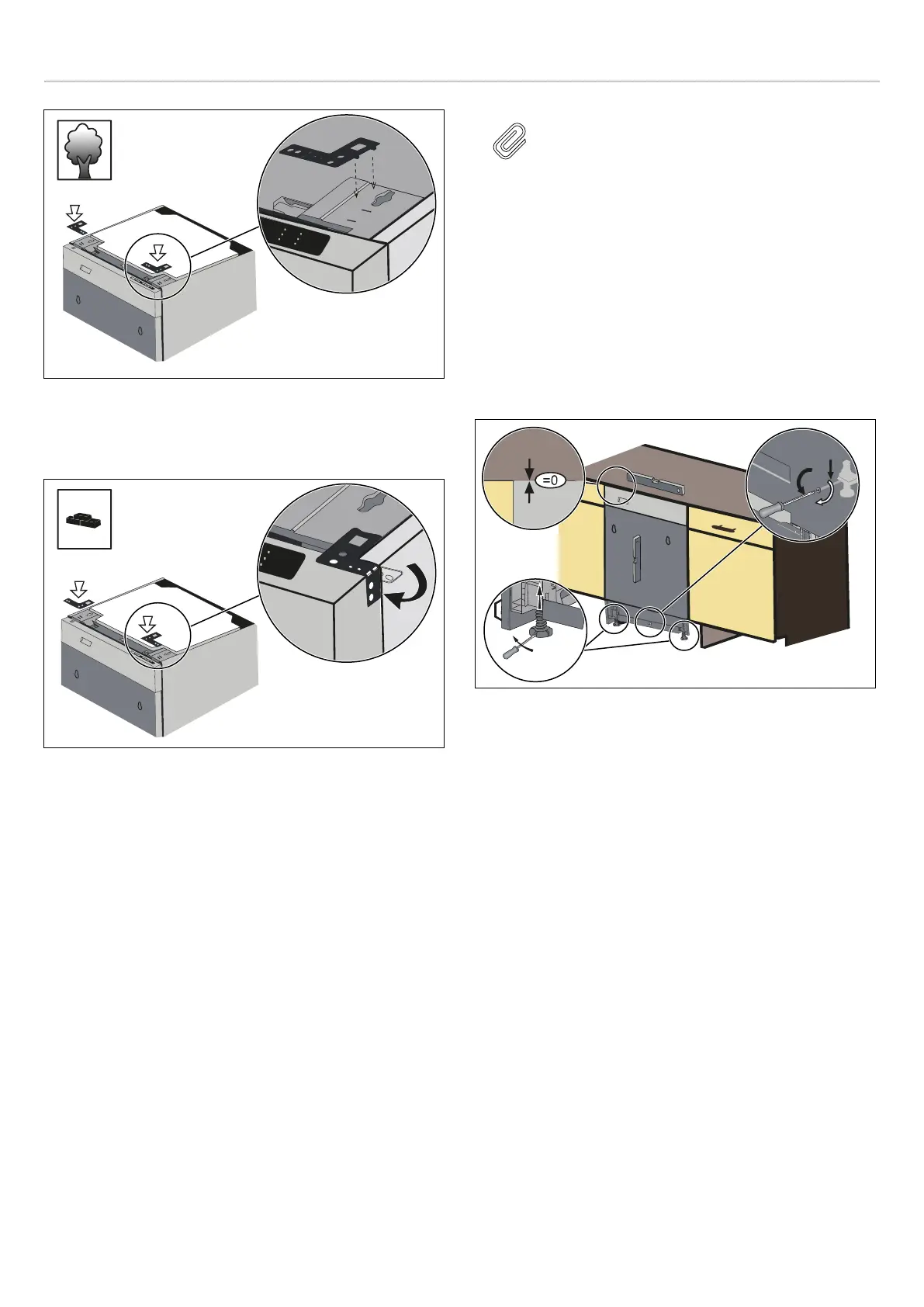 =0