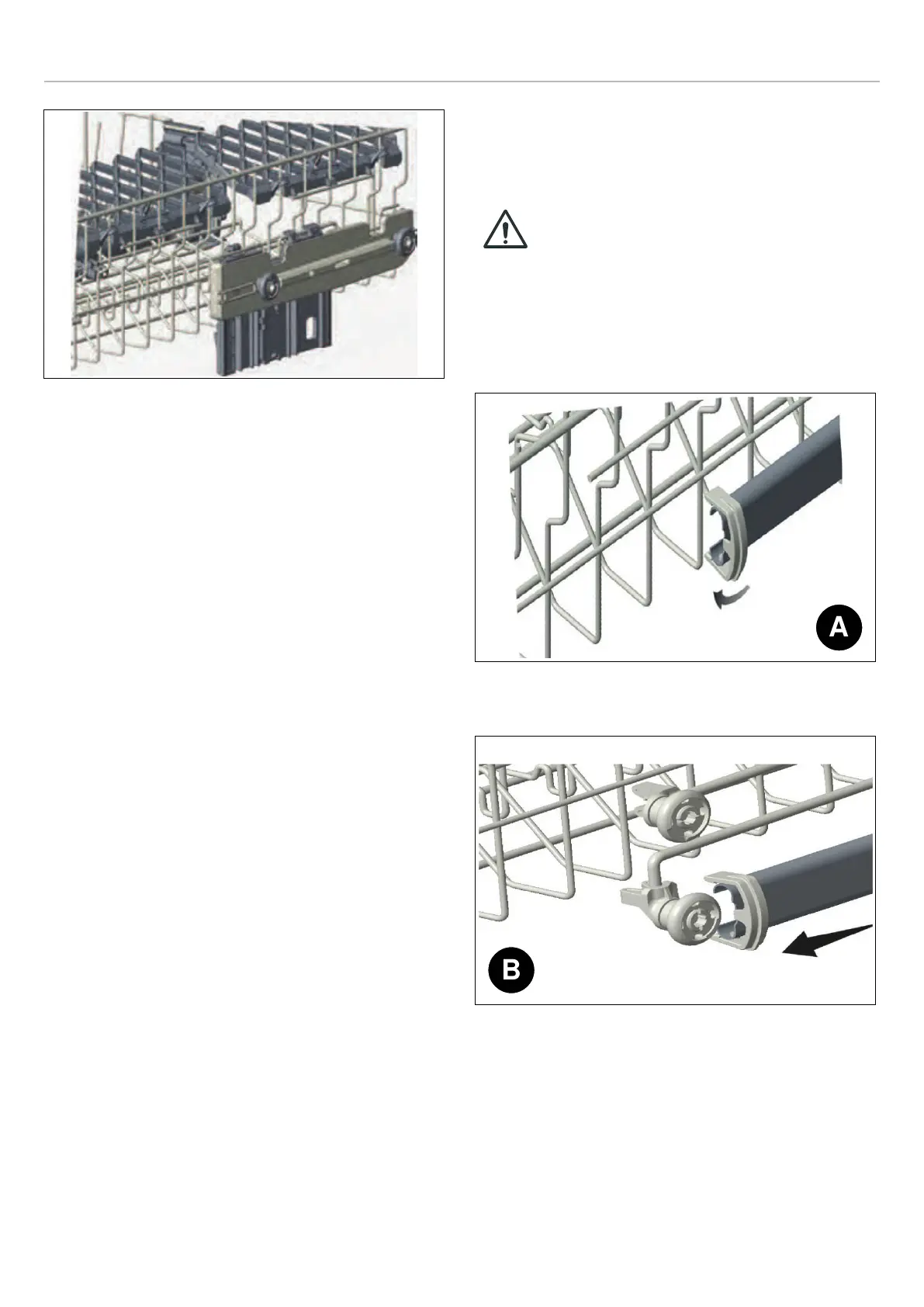 A

B