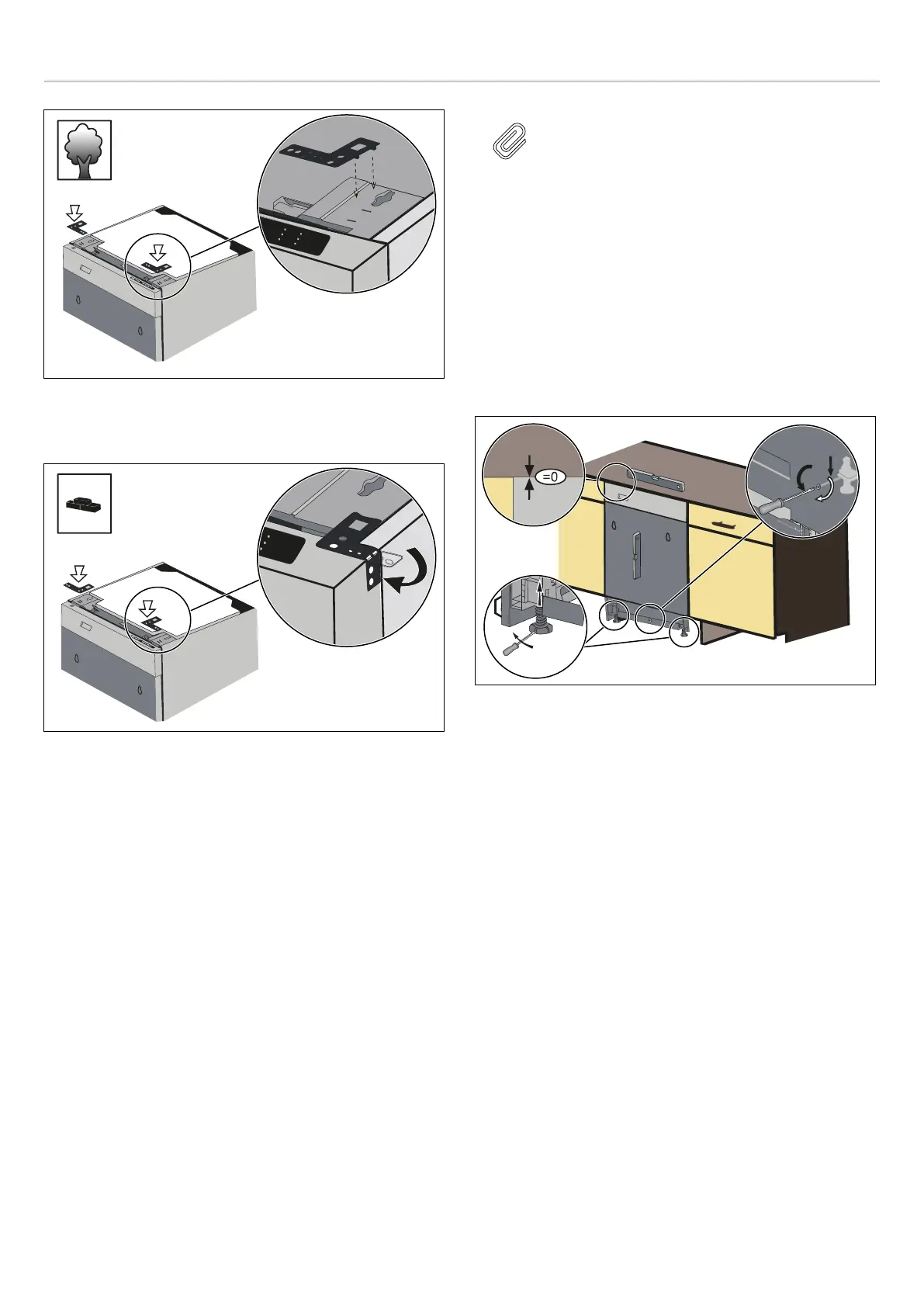 =0