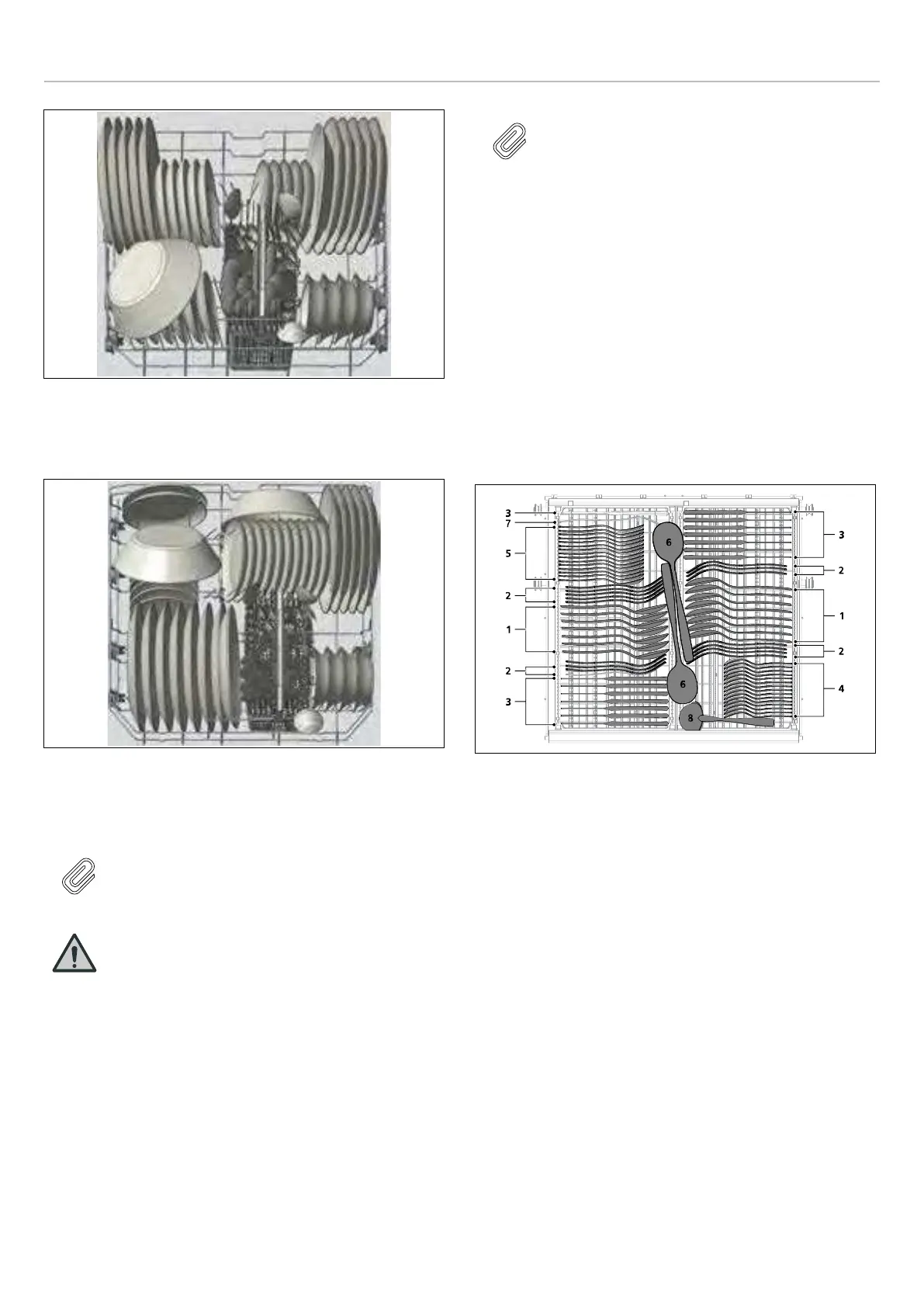 3
7
5
2
1
2
3
6
6
8
3
2
1
2
4