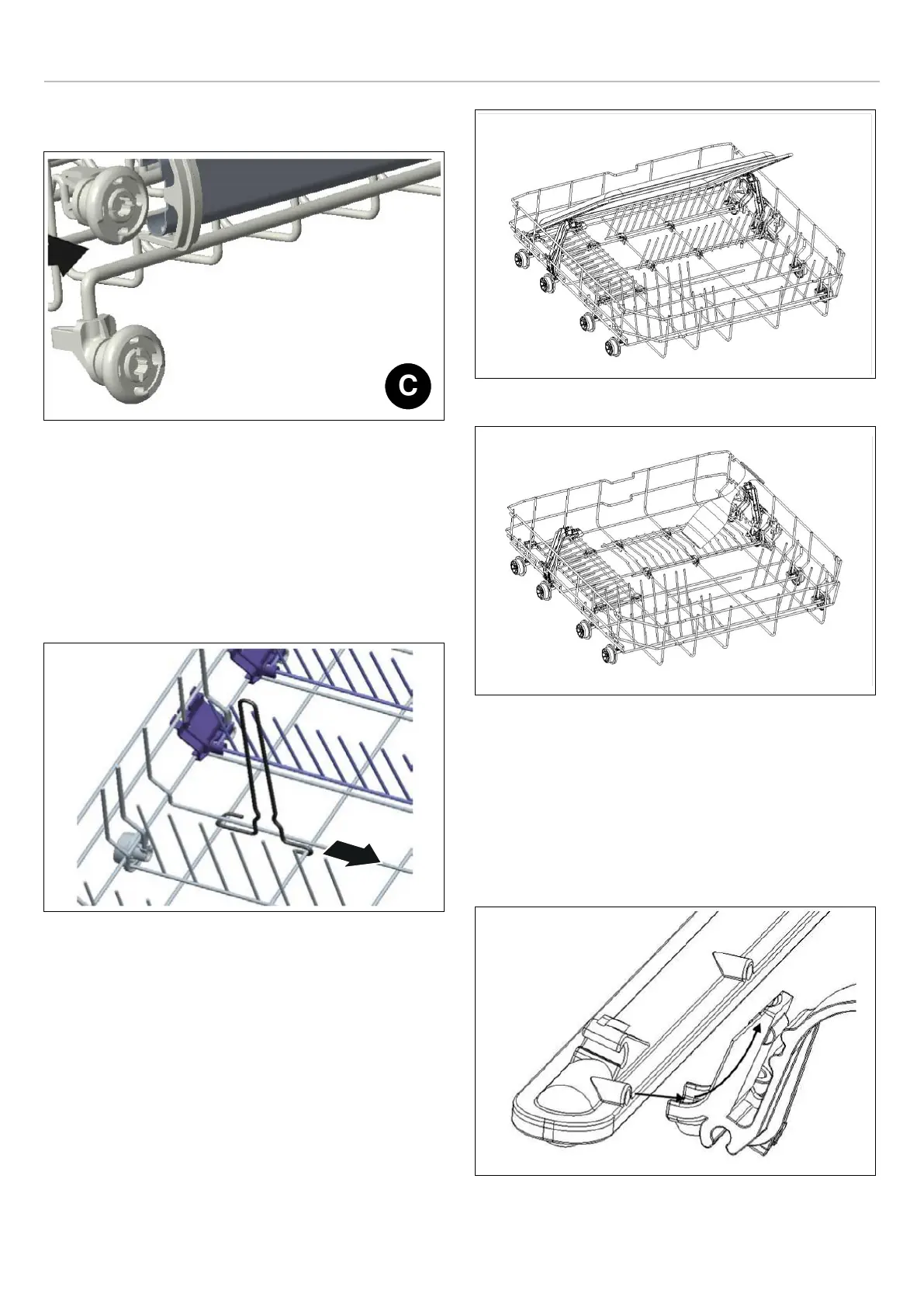 C