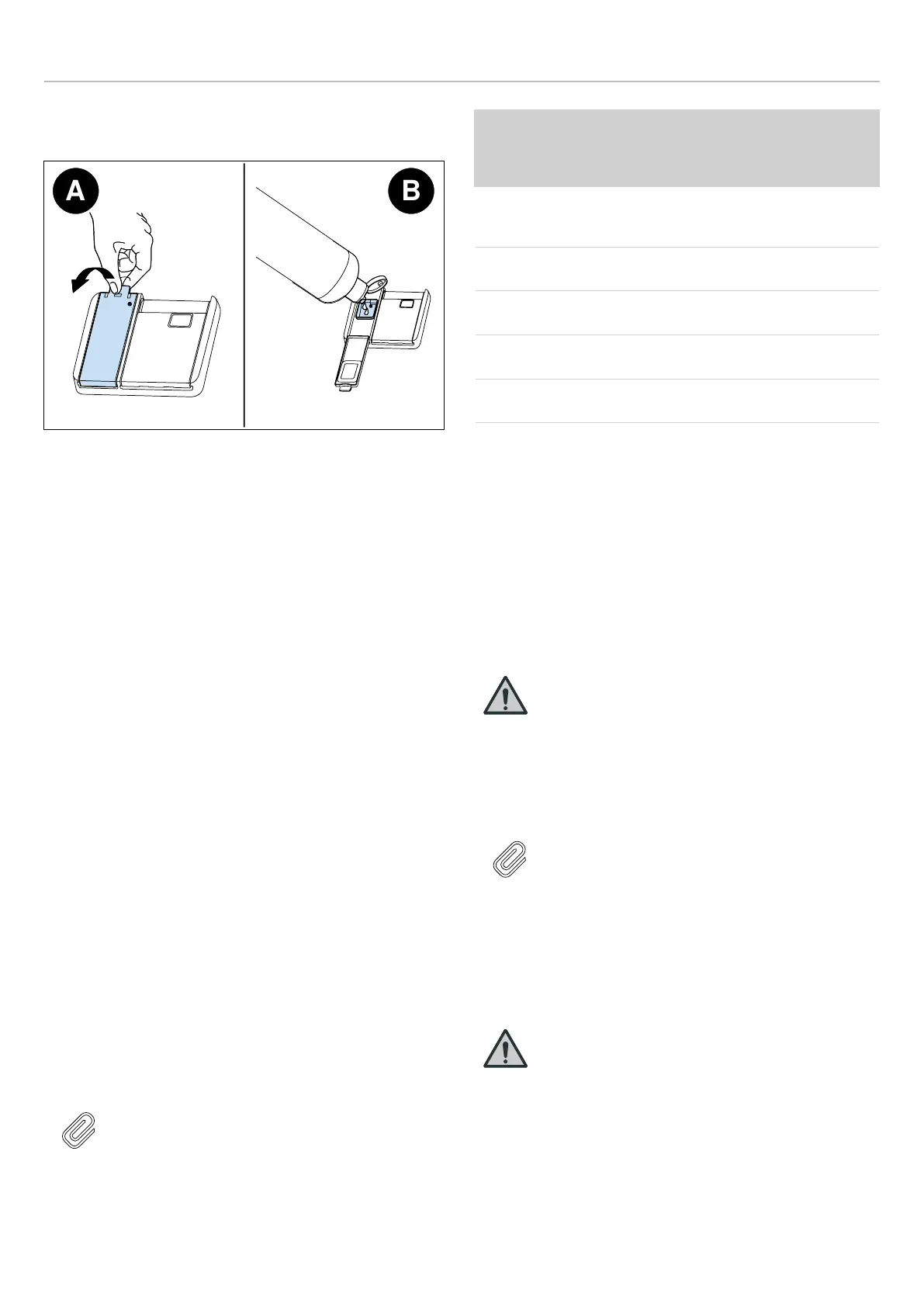 A

B