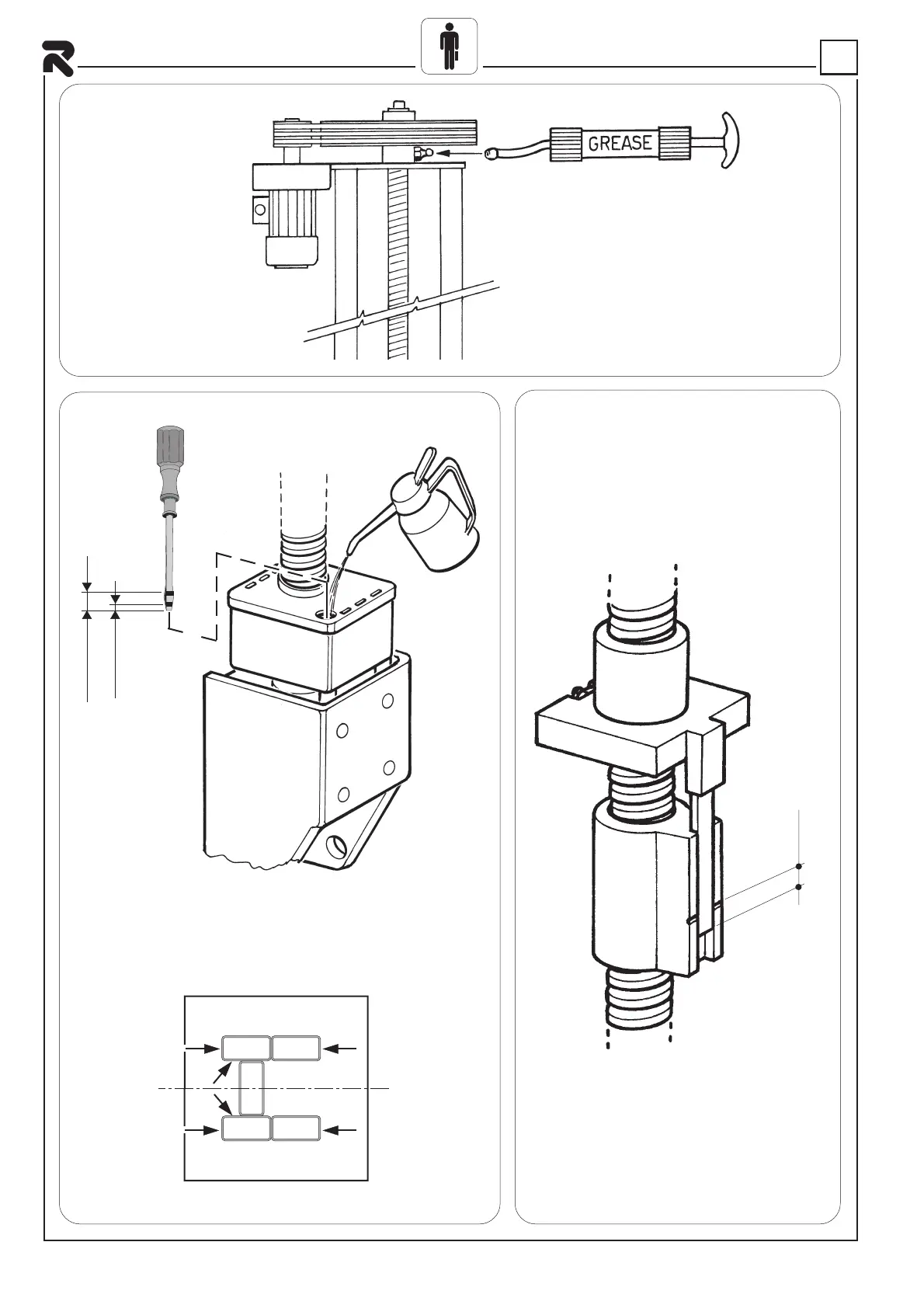 GREASE