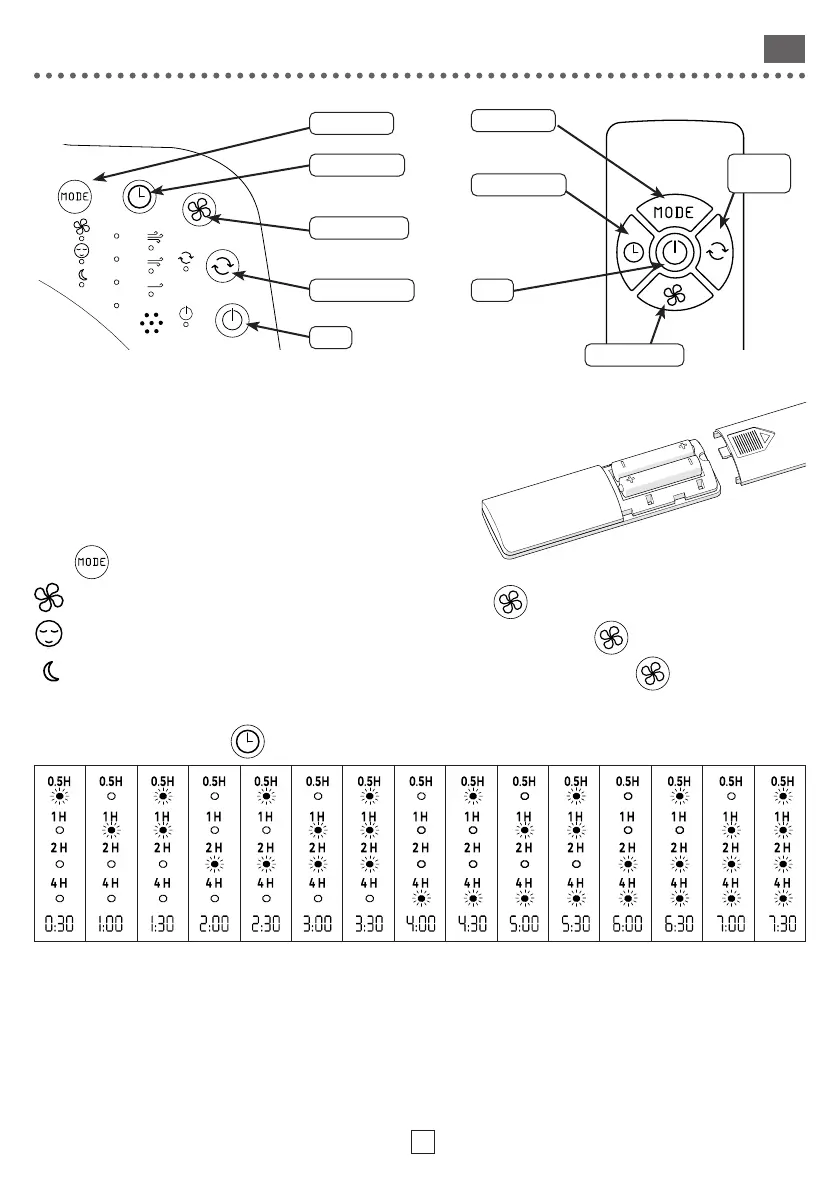 MODE

MODE

MODE

| 0.5H | 0.5H | 0.5H | 0.5H | 0.5H | 0.5H | 0.5H | 0.5H | 0.5H | 0.5H | 0.5H | 0.5H | 0.5H | 0.5H | 0.5H |
|---|---|---|---|---|---|---|---|---|---|---|---|---|---|---|
| 1H | 1H | 1H | 1H | 1H | 1H | 1H | 1H | 1H | 1H | 1H | 1H | 1H | 1H | 1H |
| 2H | 2H | 2H | 2H | 2H | 2H | 2H | 2H | 2H | 2H | 2H | 2H | 2H | 2H | 2H |
| 4H | 4H | 4H | 4H | 4H | 4H | 4H | 4H | 4H | 4H | 4H | 4H | 4H | 4H | 4H |
| 0:30 | 1:00 | 1:30 | 2:00 | 2:30 | 3:00 | 3:30 | 4:00 | 4:30 | 5:00 | 5:30 | 6:00 | 6:30 | 7:00 | 7:30 |