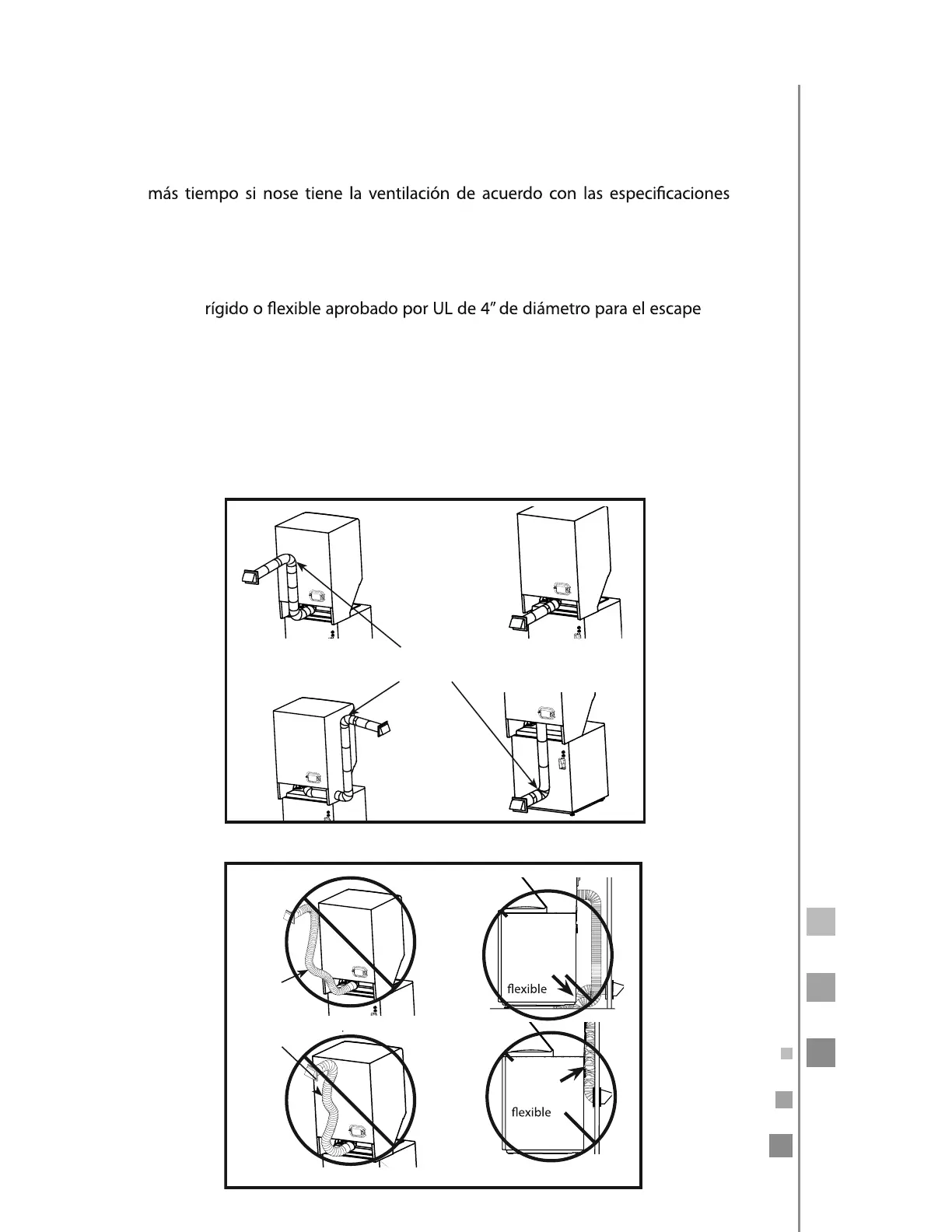 más tiempo si nose tiene la ventilación de acuerdo con las especificaciones

rígido o flexible aprobado por UL de 4" de diámetro para el escape

flexible

flexible