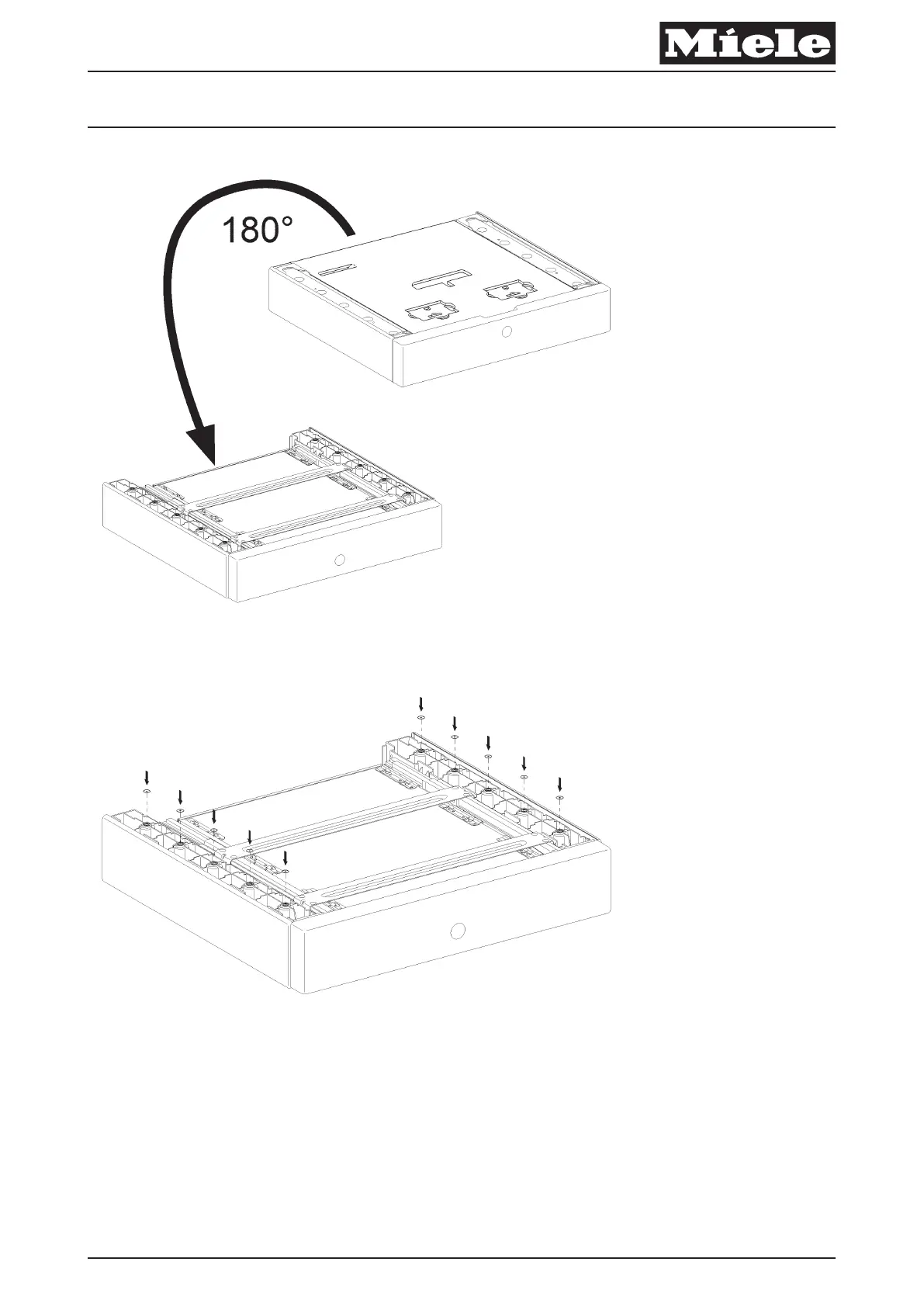 Miele

180°