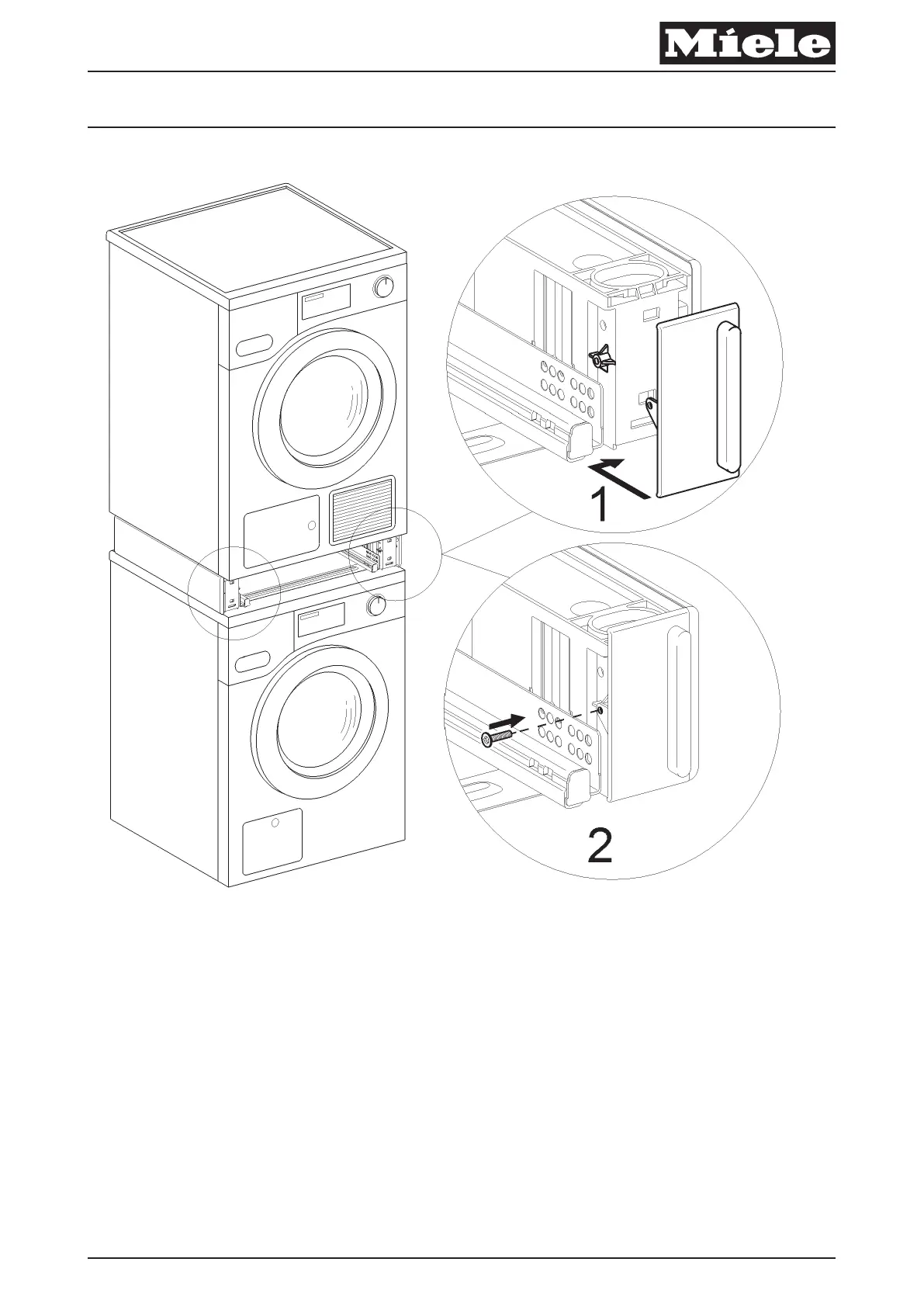 Miele

1

2