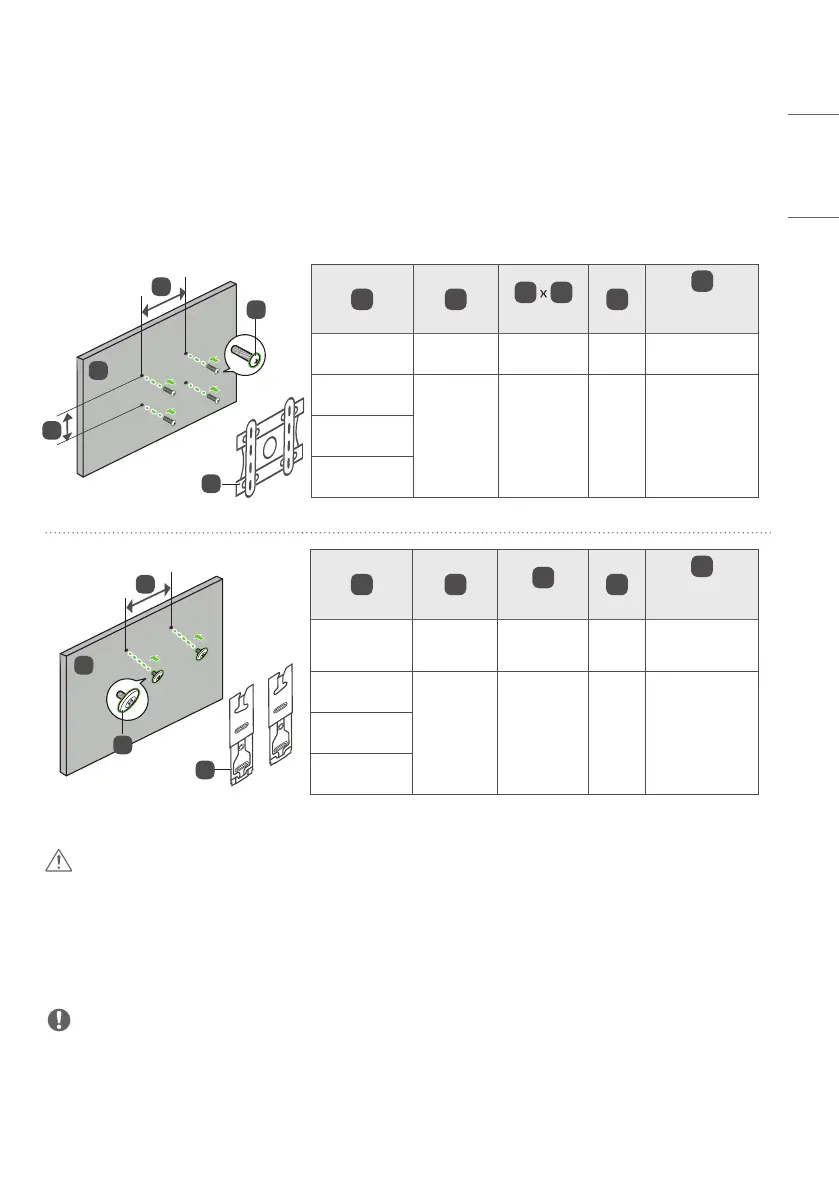 x