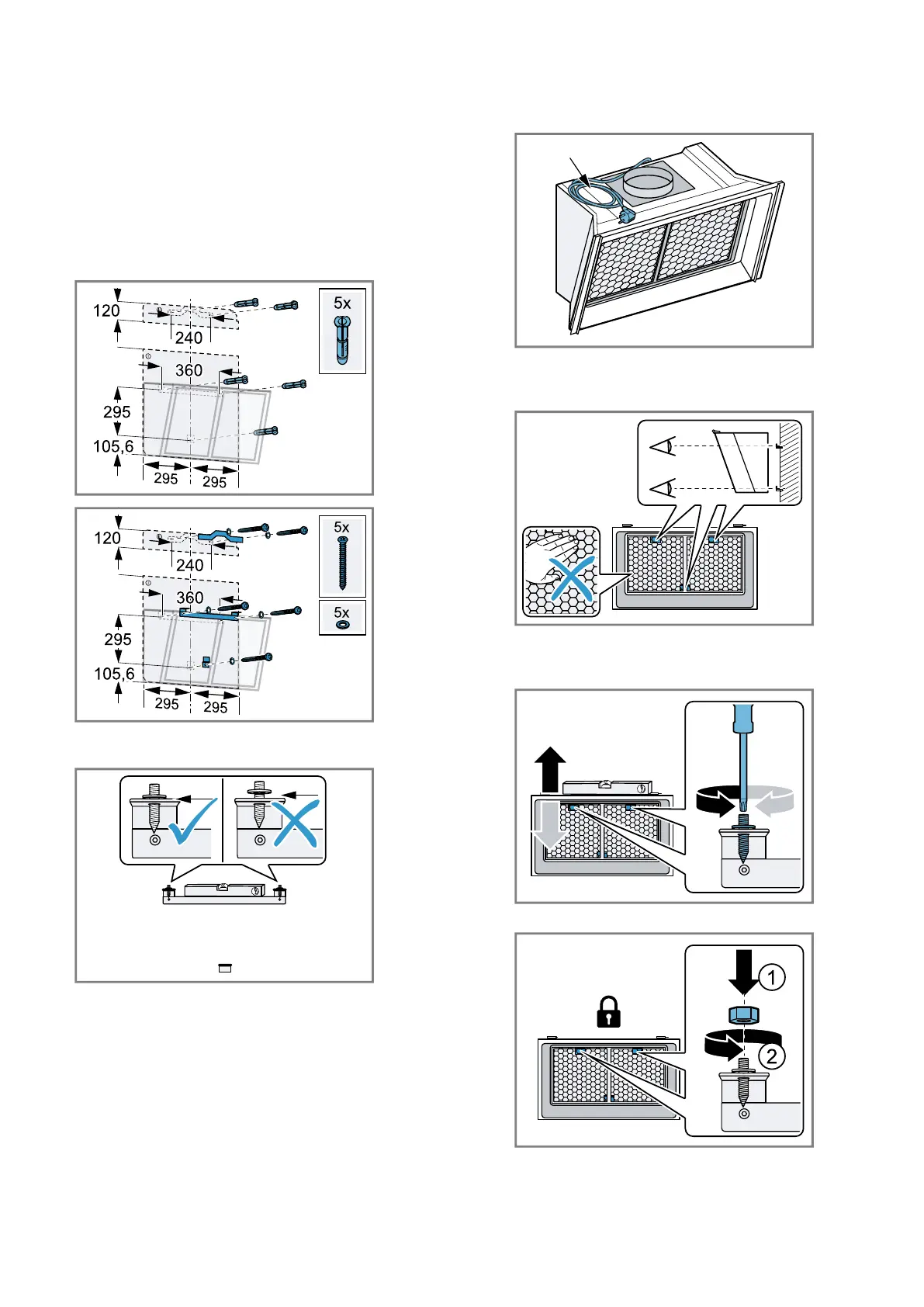 120
240
360
295
105,6
295
295
5x

120
240
360
295
105,6
295
295
5x
5x

1
2