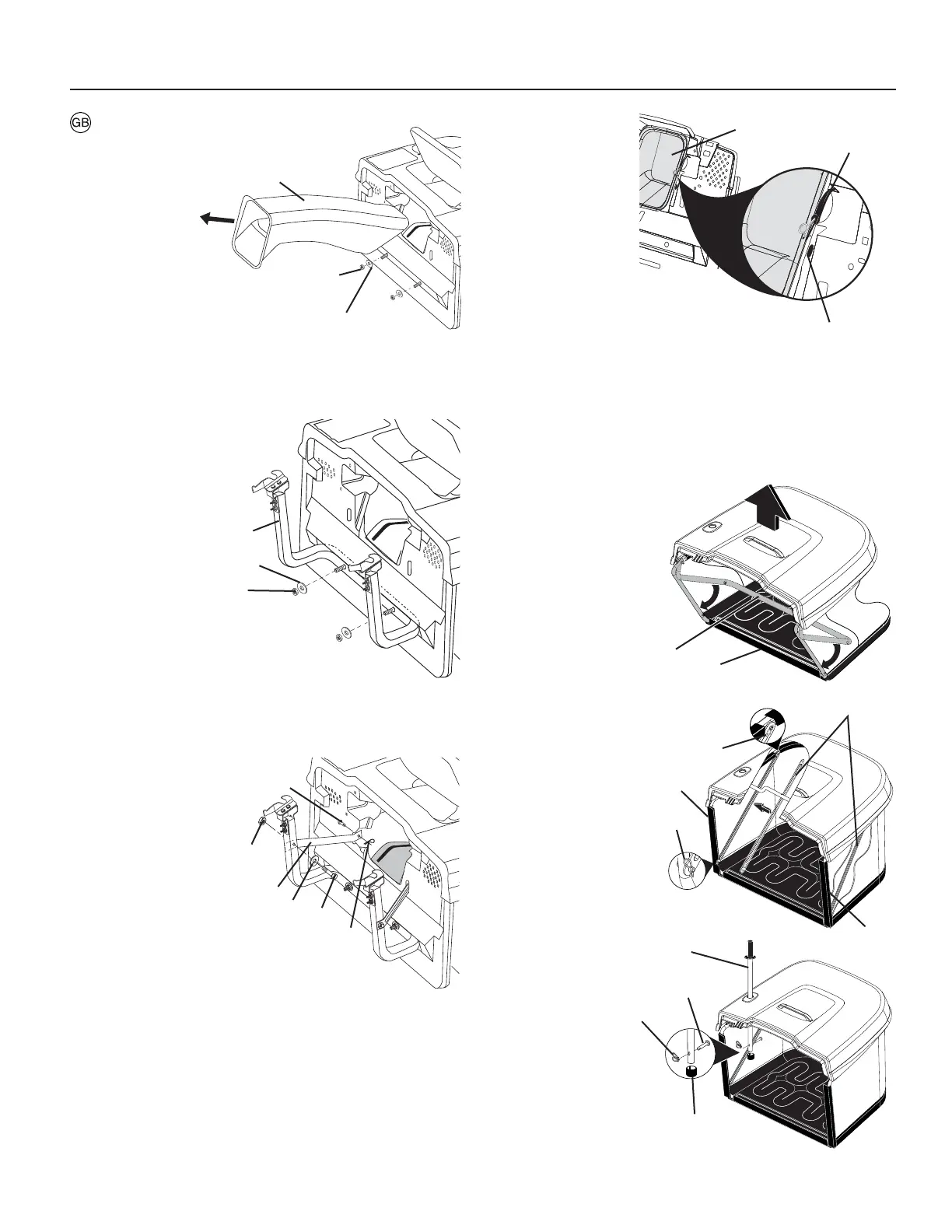 GB