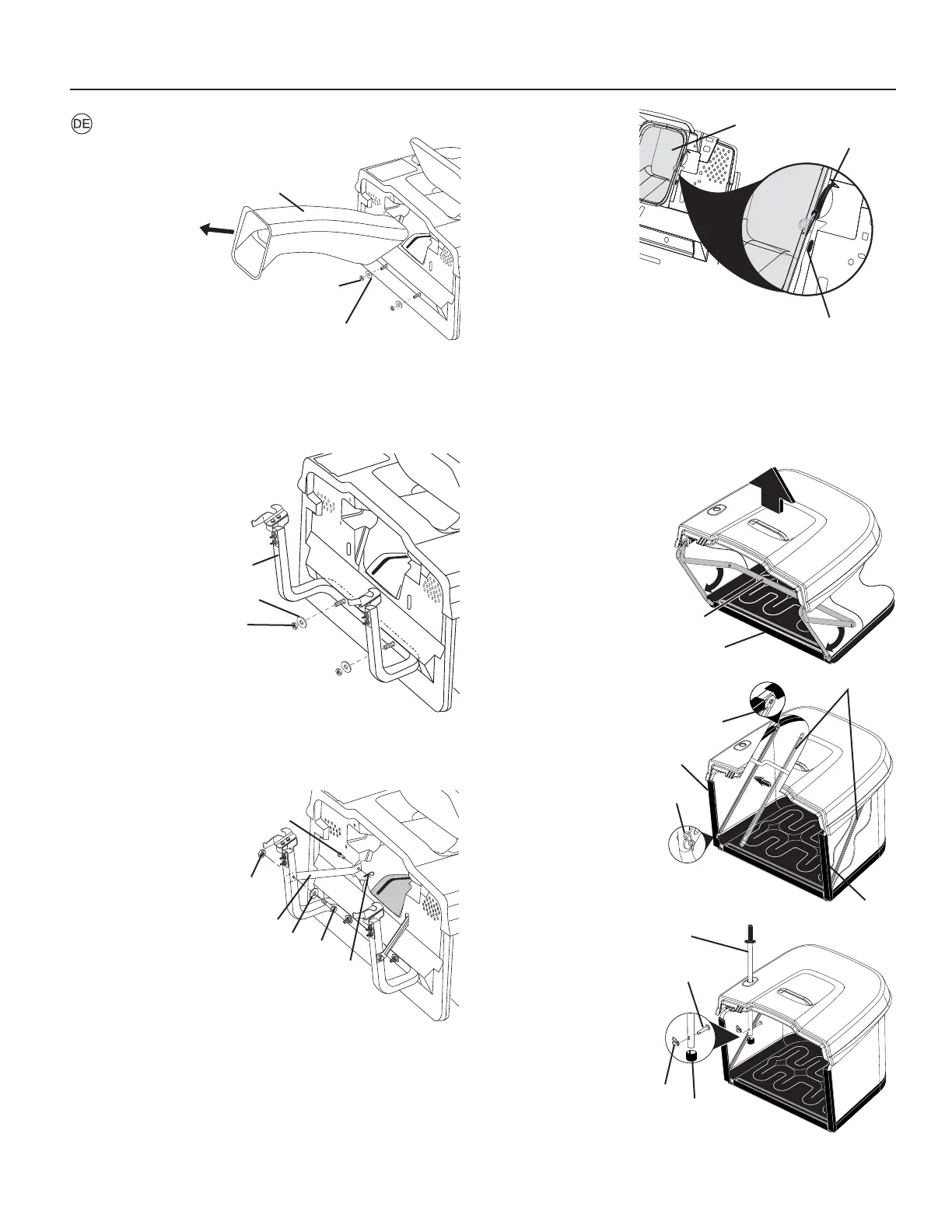 DE