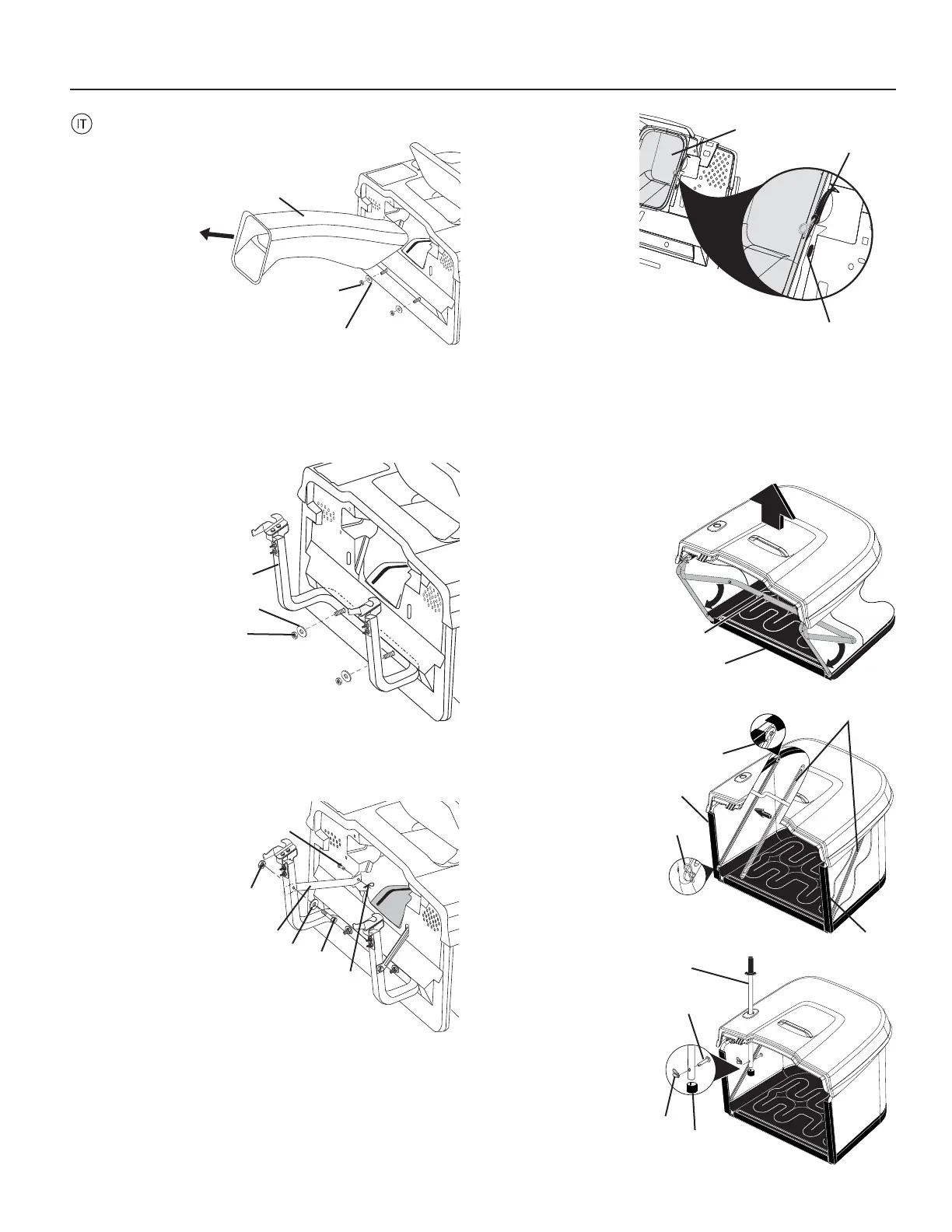 IT