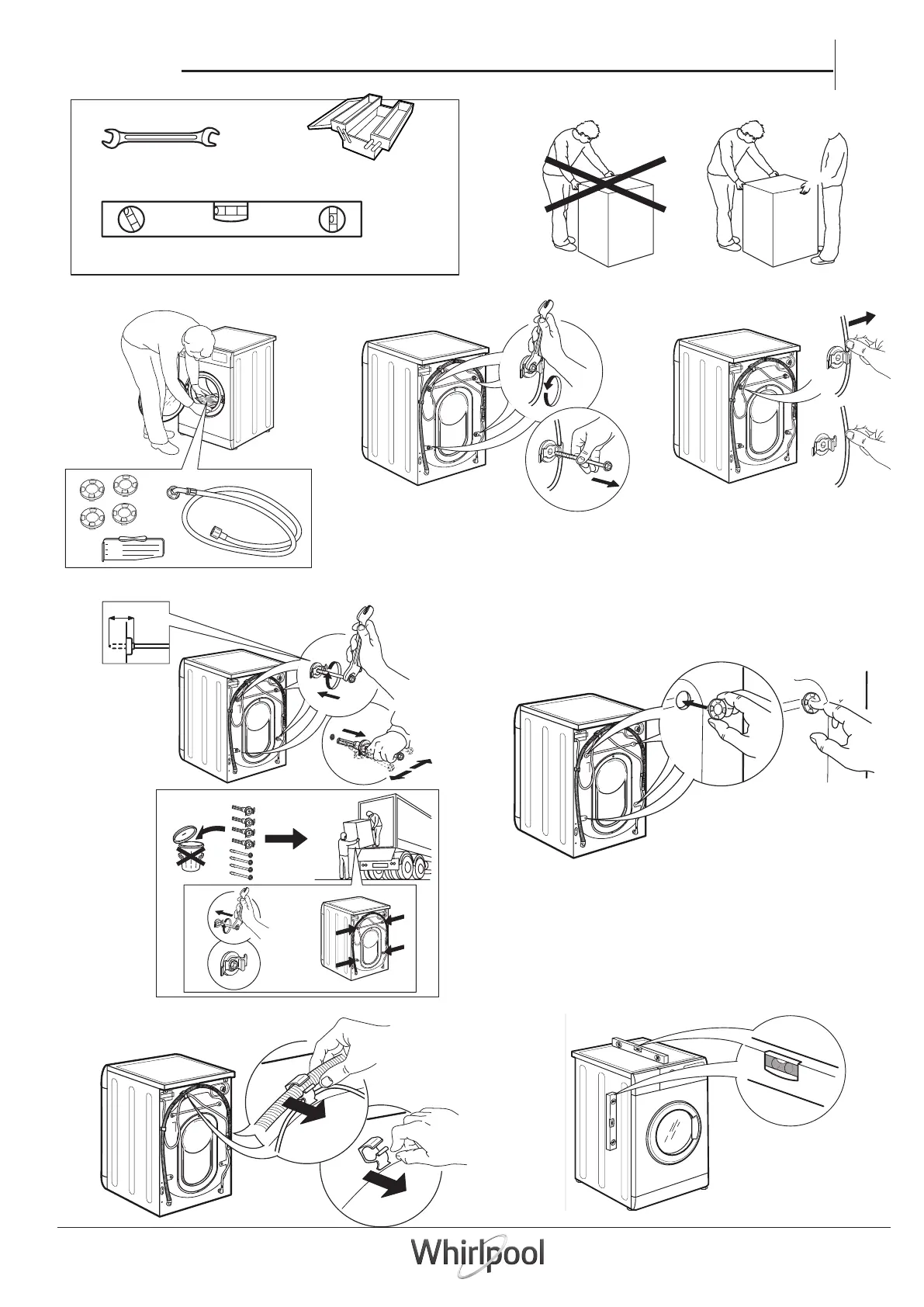 Whirlpool