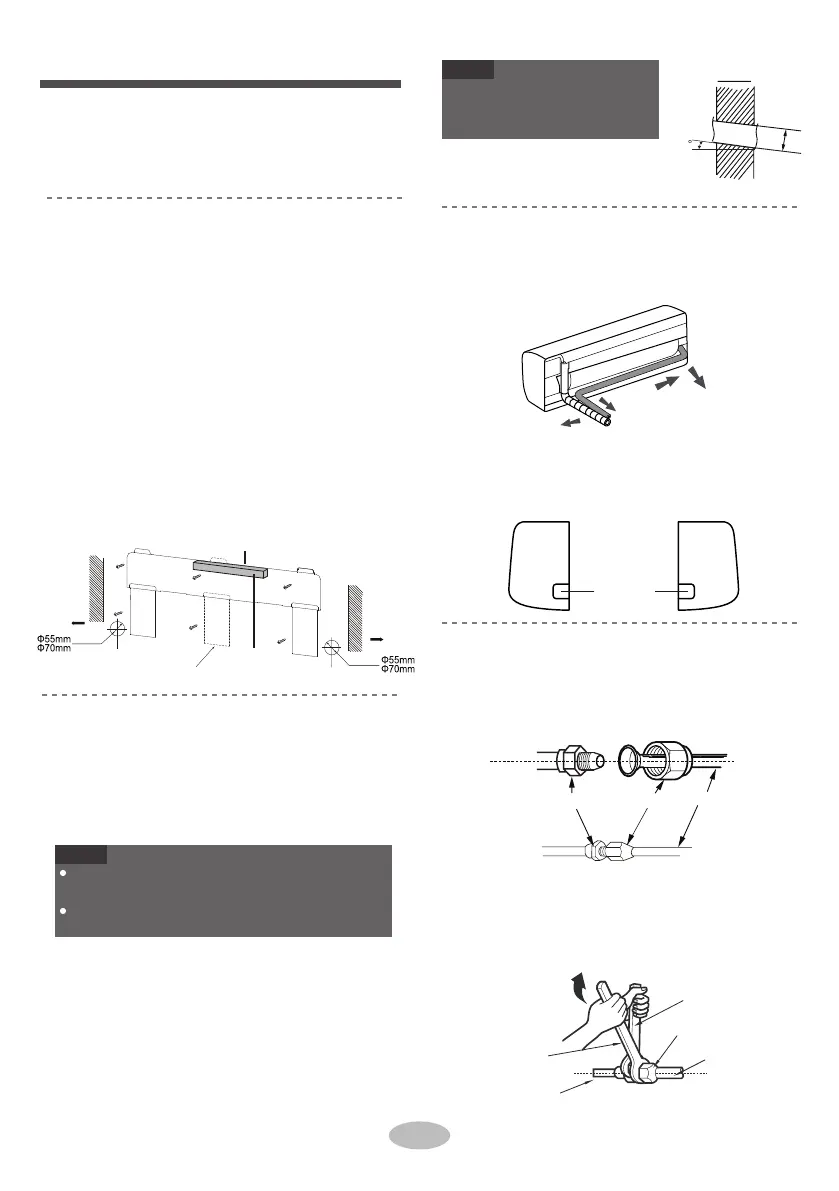 Φ55mm
Φ70mm
Φ55mm
Φ70mm