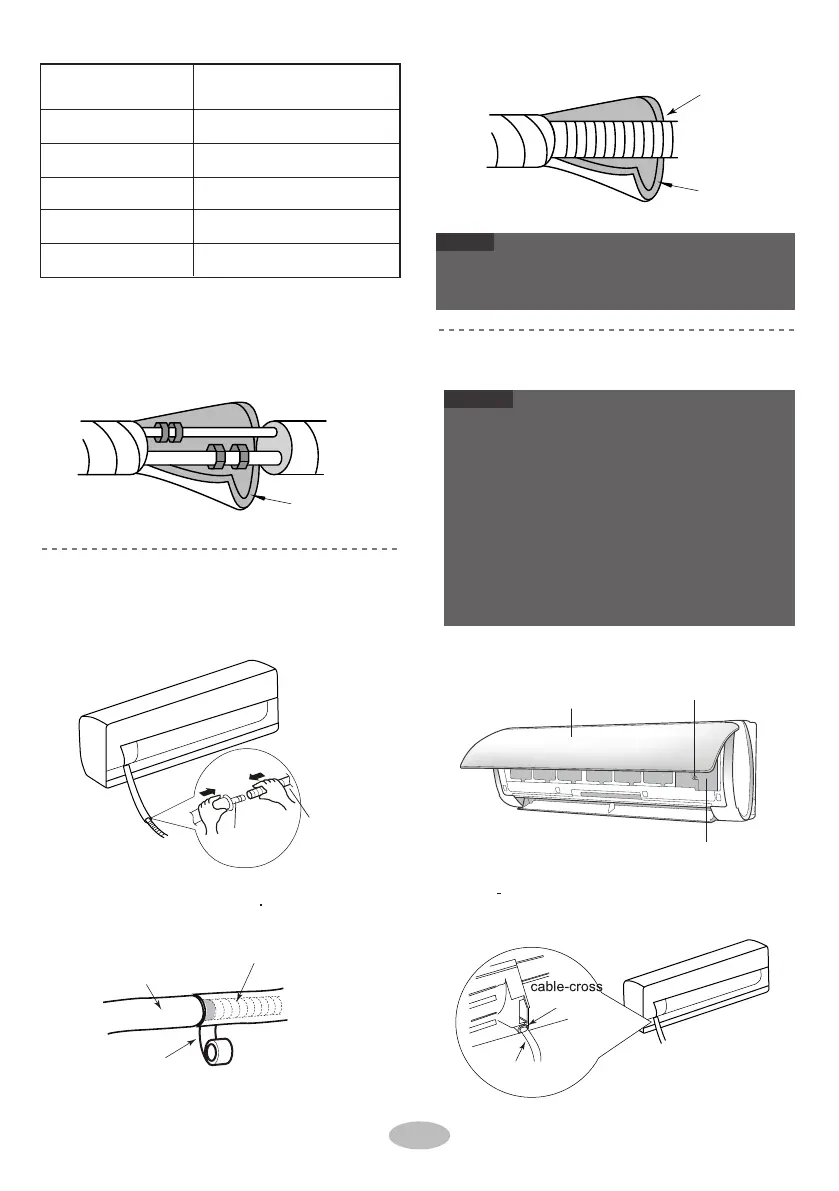 cable-cross