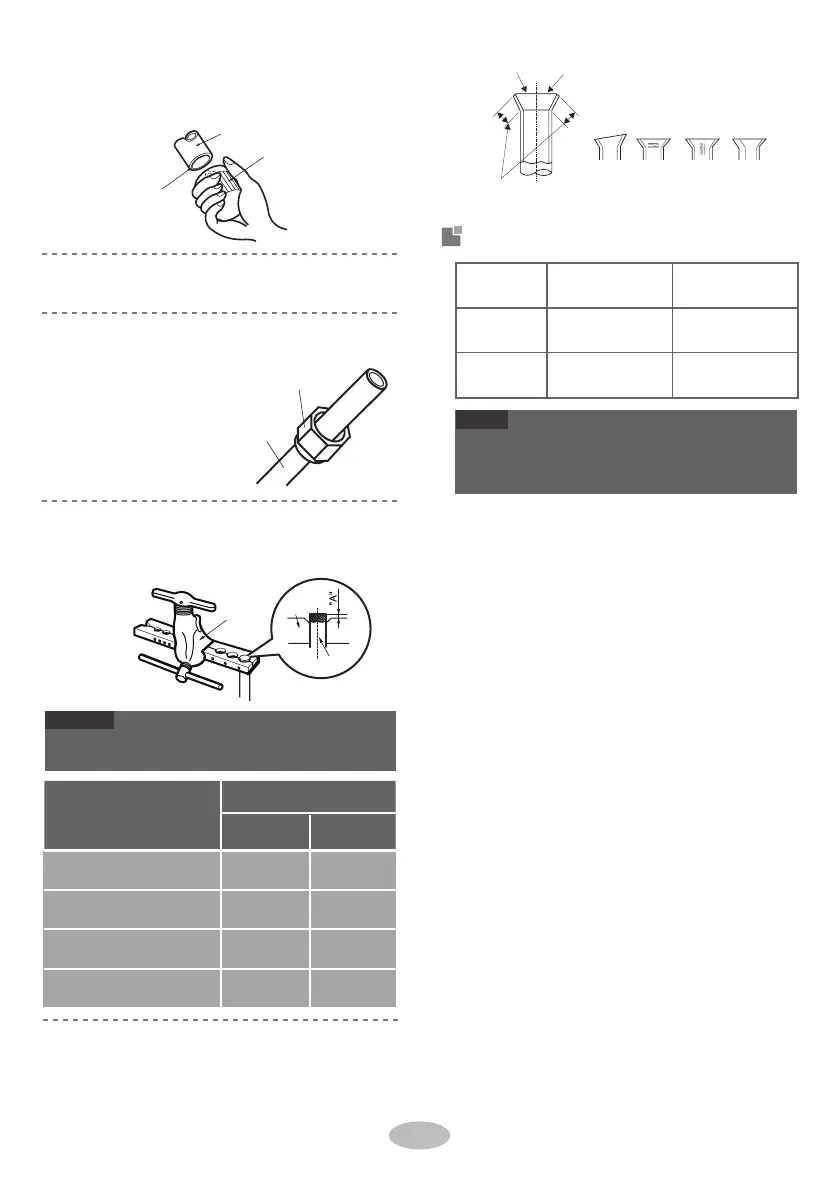 "A"