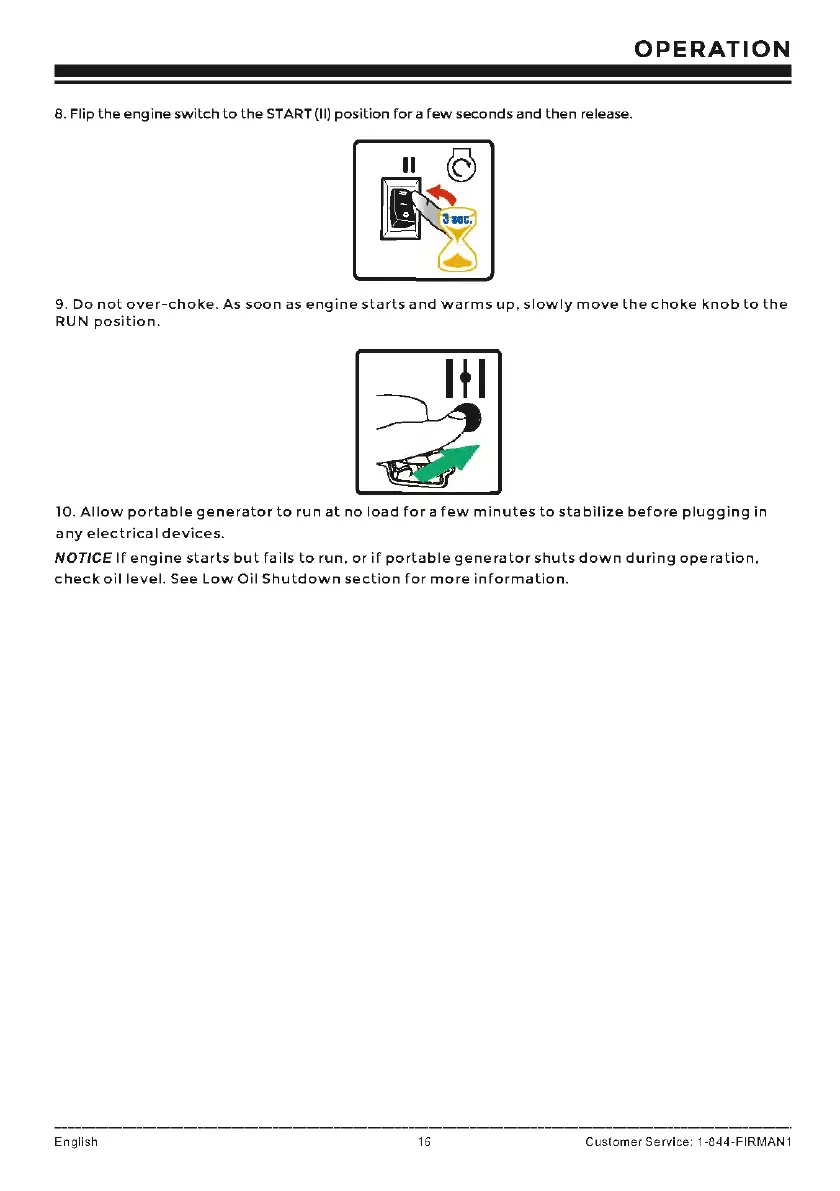 OPERATION

8. Flip the engine switch to the START (II) position for a few seconds and then release.

II

3 sec.

9. Do not over-choke. As soon as engine starts and warms up, slowly move the choke knob to the RUN position.

10. Allow portable generator to run at no load for a few minutes to stabilize before plugging in any electrical devices.

NOTICE If engine starts but fails to run, or if portable generator shuts down during operation, check oil level. See Low Oil Shutdown section for more information.

English 16 Customer Service: 1-844-FIRMAN1