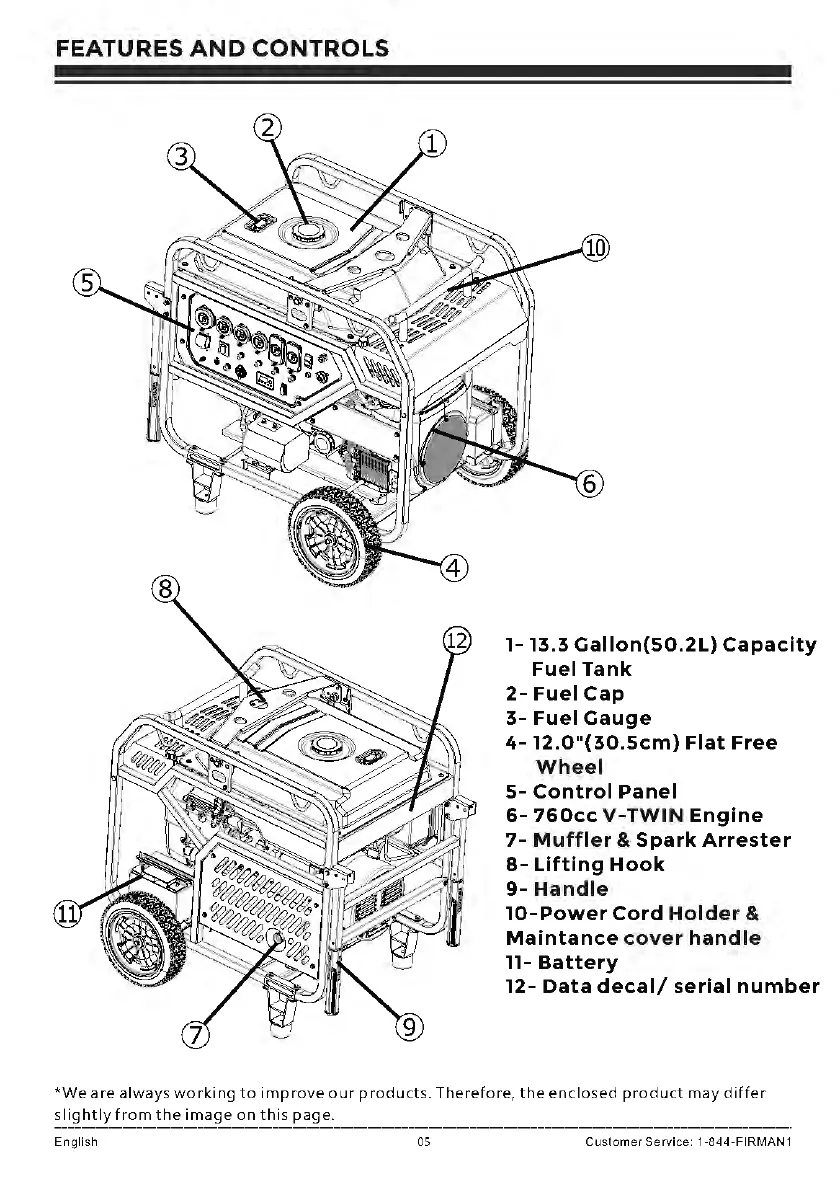 FEATURES AND CONTROLS

2
3
1
10
5
6
4
8
12
11
7
9

1- 13.3 Gallon(50.2L) Capacity Fuel Tank
2- Fuel Cap
3- Fuel Gauge
4- 12.0"(30.5cm) Flat Free Wheel
5- Control Panel
6- 760cc V-TWIN Engine
7- Muffler & Spark Arrester
8- Lifting Hook
9- Handle
10-Power Cord Holder & Maintance cover handle
11- Battery
12- Data decal/ serial number

*We are always working to improve our products. Therefore, the enclosed product may differ slightly from the image on this page.

English 05 Customer Service: 1-844-FIRMAN1