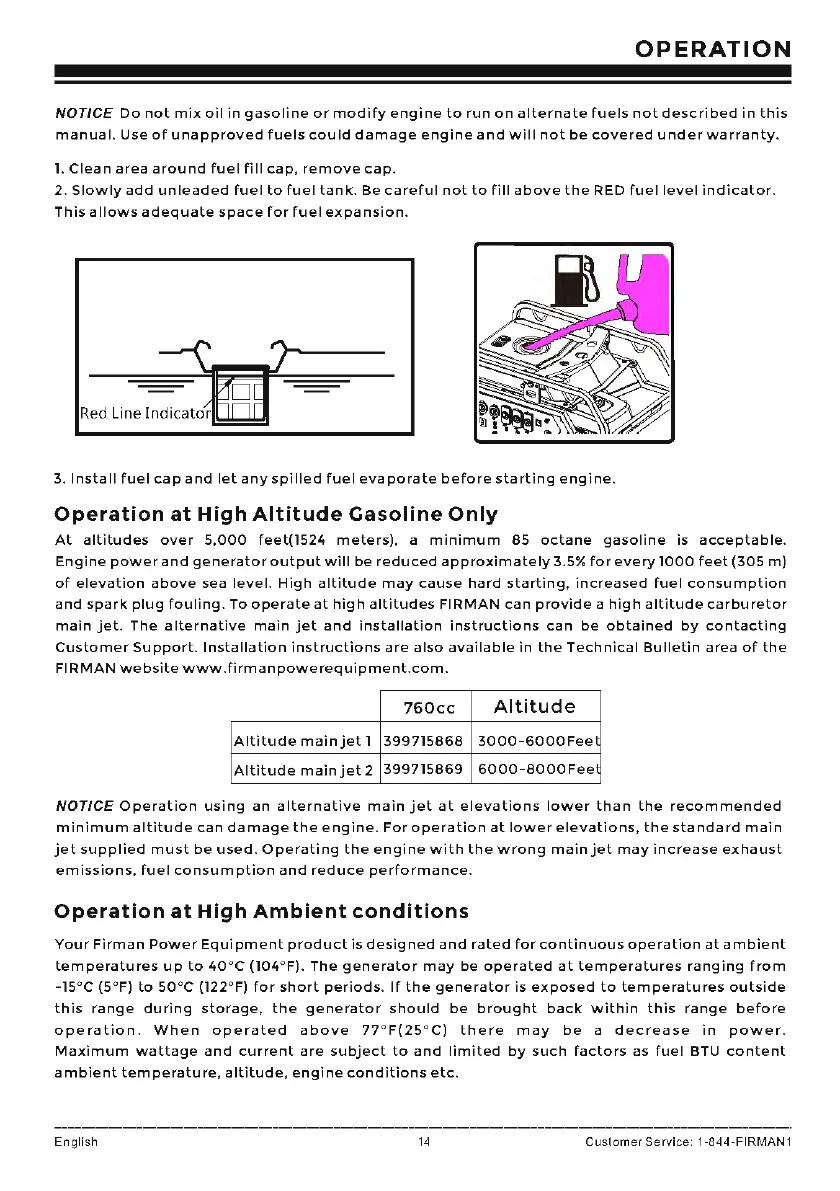 OPERATION

NOTICE Do not mix oil in gasoline or modify engine to run on alternate fuels not described in this manual. Use of unapproved fuels could damage engine and will not be covered under warranty.

1. Clean area around fuel fill cap, remove cap.
2. Slowly add unleaded fuel to fuel tank. Be careful not to fill above the RED fuel level indicator. This allows adequate space for fuel expansion.

Red Line Indicator

3. Install fuel cap and let any spilled fuel evaporate before starting engine.

Operation at High Altitude Gasoline Only

At altitudes over 5,000 feet(1524 meters), a minimum 85 octane gasoline is acceptable. Engine power and generator output will be reduced approximately 3.5% for every 1000 feet (305 m) of elevation above sea level. High altitude may cause hard starting, increased fuel consumption and spark plug fouling. To operate at high altitudes FIRMAN can provide a high altitude carburetor main jet. The alternative main jet and installation instructions can be obtained by contacting Customer Support. Installation instructions are also available in the Technical Bulletin area of the FIRMAN website www.firmanpowerequipment.com.

| | 760cc | Altitude |
|---|---|---|
| Altitude main jet 1 | 399715868 | 3000-6000Feet |
| Altitude main jet 2 | 399715869 | 6000-8000Feet |

NOTICE Operation using an alternative main jet at elevations lower than the recommended minimum altitude can damage the engine. For operation at lower elevations, the standard main jet supplied must be used. Operating the engine with the wrong main jet may increase exhaust emissions, fuel consumption and reduce performance.

Operation at High Ambient conditions

Your Firman Power Equipment product is designed and rated for continuous operation at ambient temperatures up to 40°C (104°F). The generator may be operated at temperatures ranging from -15°C (5°F) to 50°C (122°F) for short periods. If the generator is exposed to temperatures outside this range during storage, the generator should be brought back within this range before operation. When operated above 77°F(25°C) there may be a decrease in power. Maximum wattage and current are subject to and limited by such factors as fuel BTU content ambient temperature, altitude, engine conditions etc.

English 14 Customer Service: 1-844-FIRMAN1