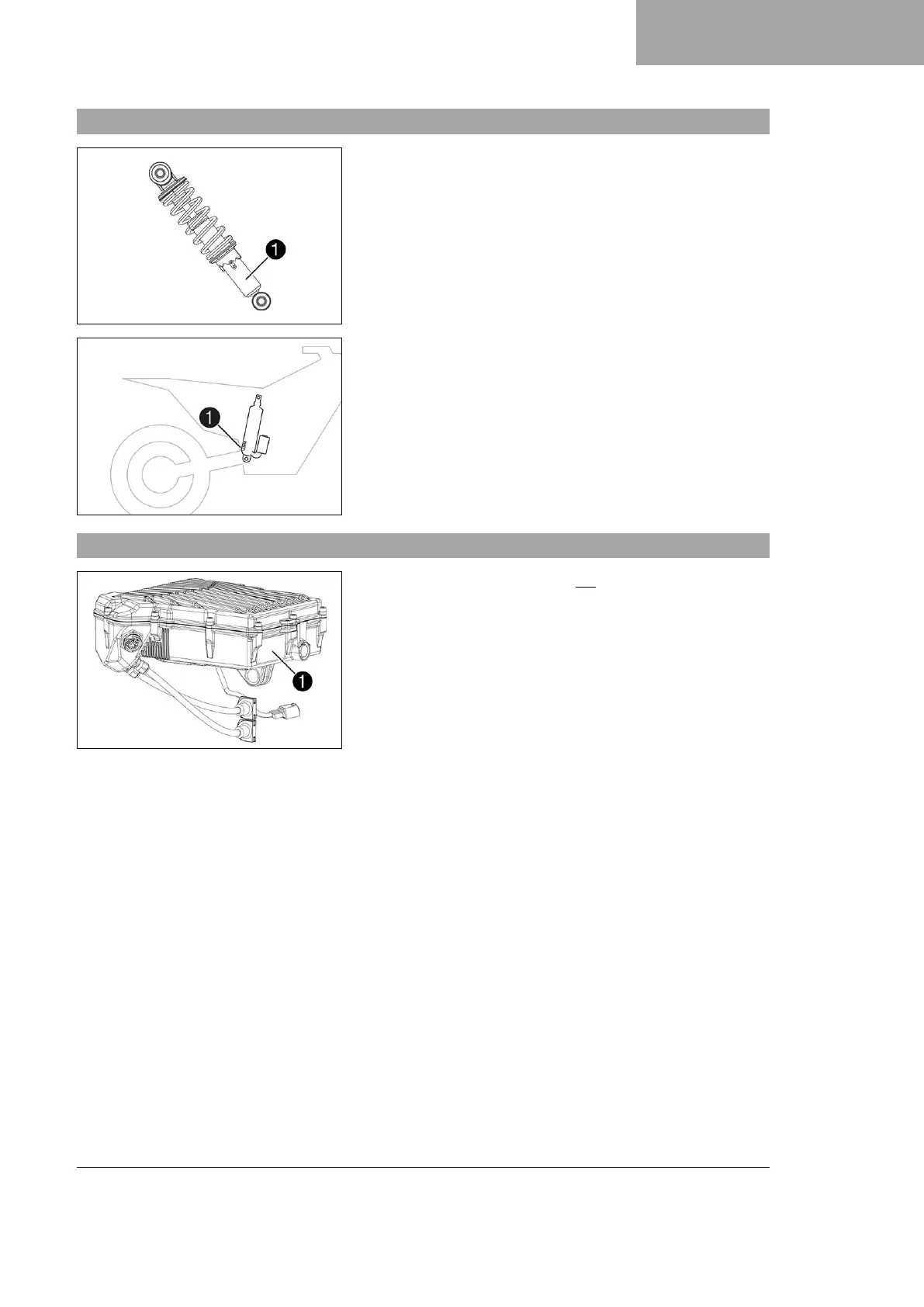 1

1

1