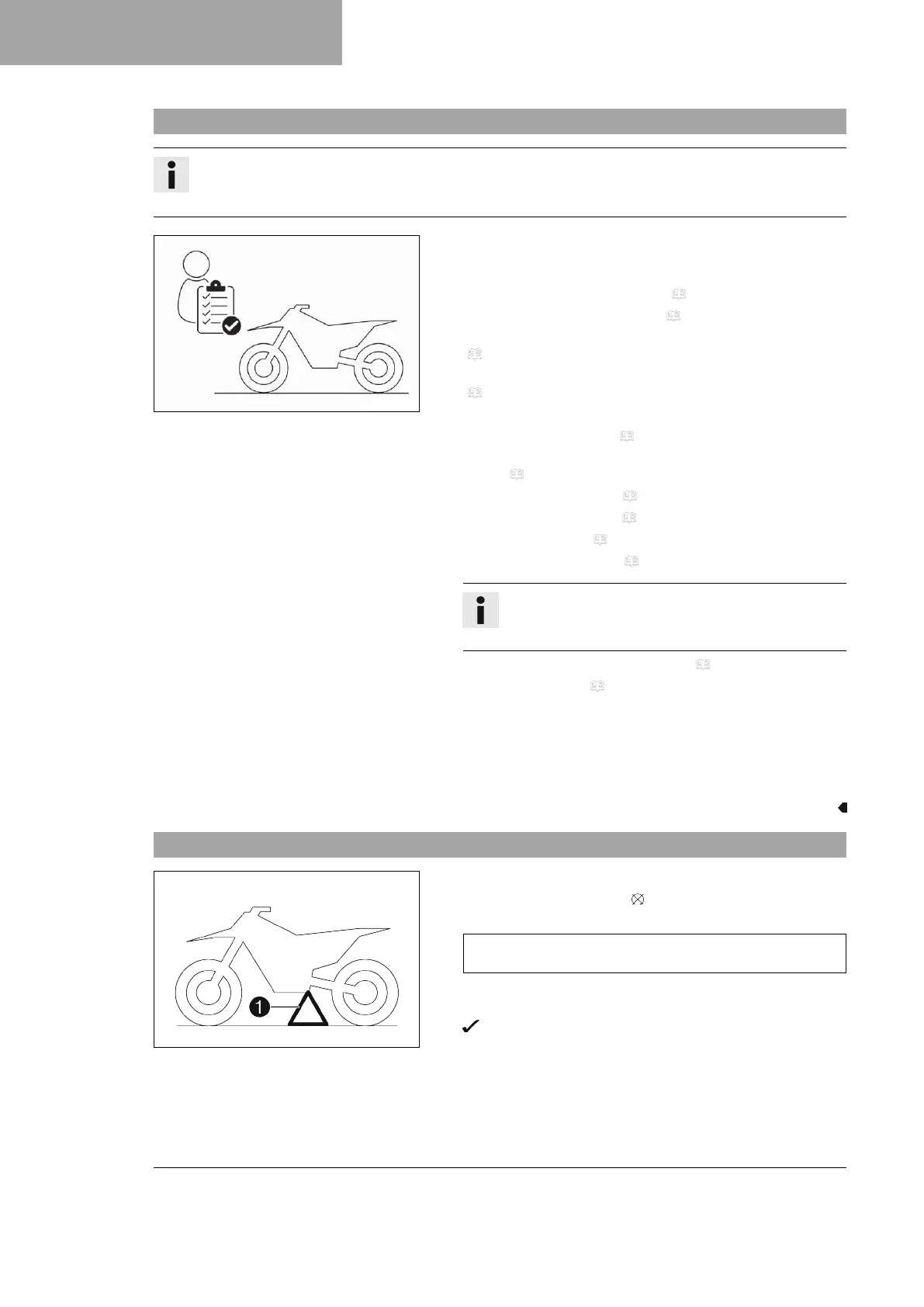 1