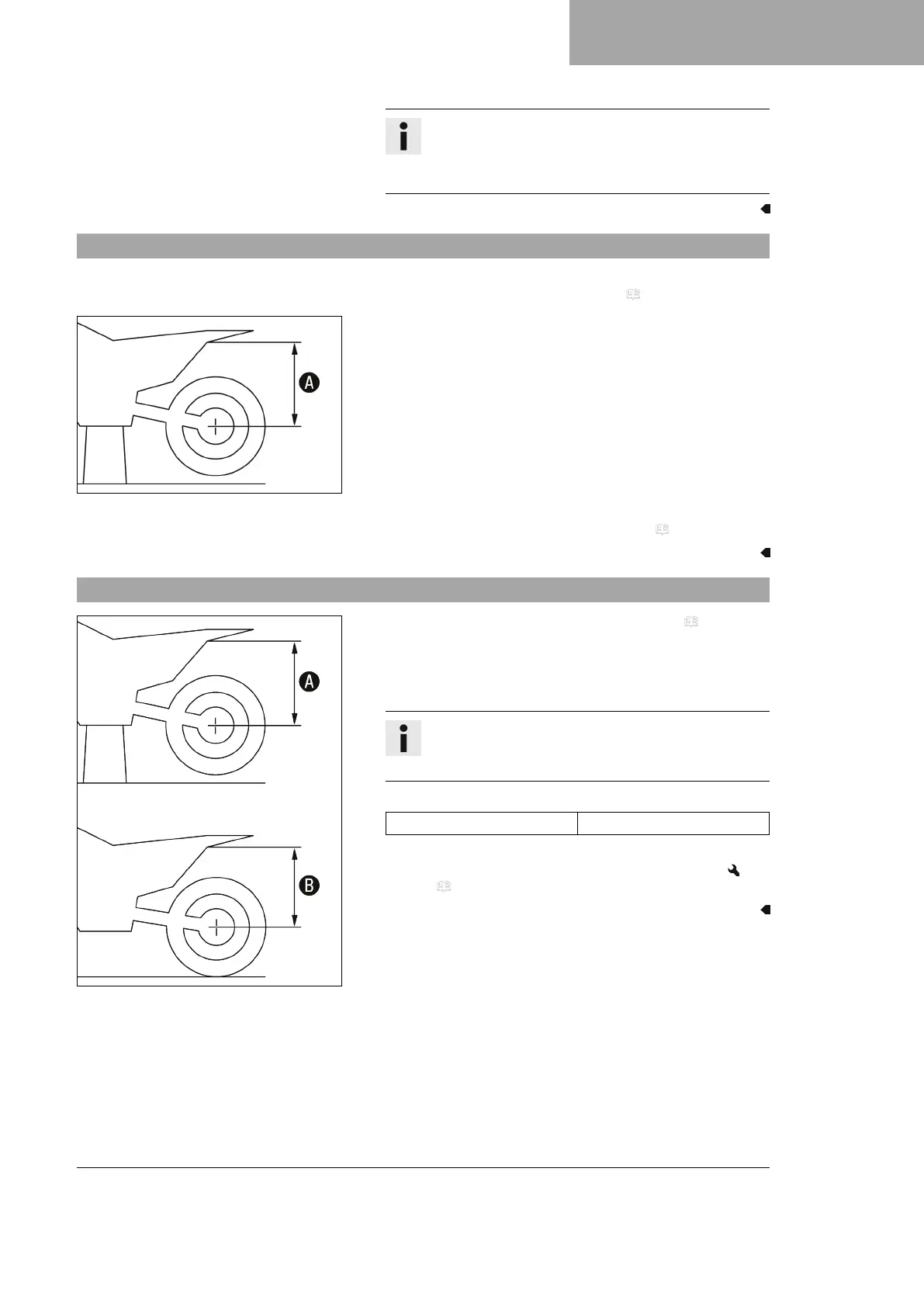 A

A

B